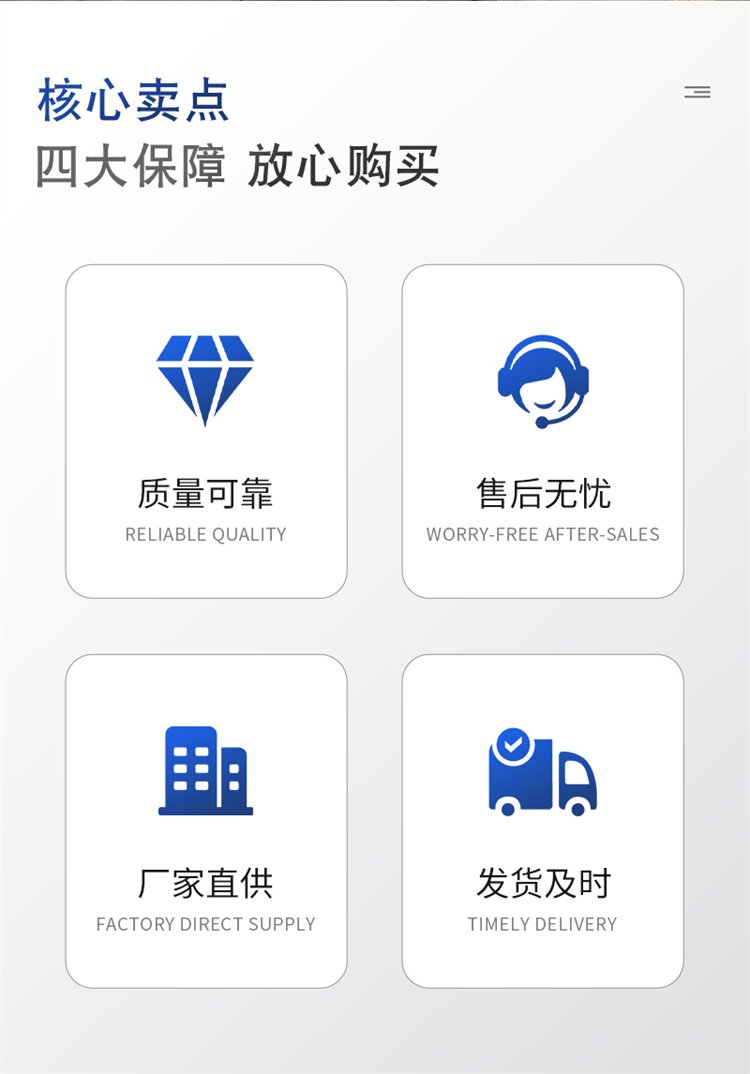 核心卖点
四大保障 放心购买

质量可靠
RELIABLE QUALITY

售后无忧
WORRY-FREE AFTER-SALES

厂家直供
FACTORY DIRECT SUPPLY

发货及时
TIMELY DELIVERY