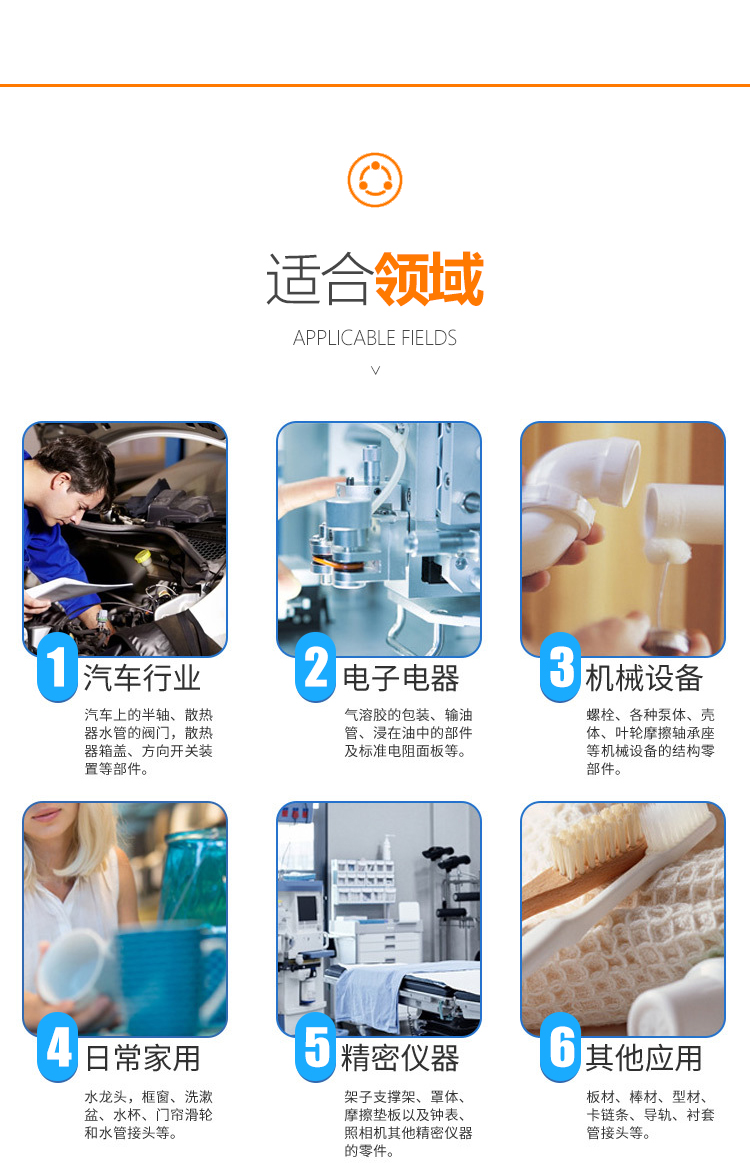 适合领域

APPLICABLE FIELDS

1 汽车行业

汽车上的半轴、散热器水管的阀门，散热器箱盖、方向开关装置等部件。

2 电子电器

气溶胶的包装、输油管、浸在油中的部件及标准电阻面板等。

3 机械设备

螺栓、各种泵体、壳体、叶轮摩擦轴承座等机械设备的结构零部件。

4 日常家用

水龙头，框窗、洗漱盆、水杯、门帘滑轮和水管接头等。

5 精密仪器

架子支撑架、罩体、摩擦垫板以及钟表、照相机其他精密仪器的零件。

6 其他应用

板材、棒材、型材、卡链条、导轨、衬套管接头等。