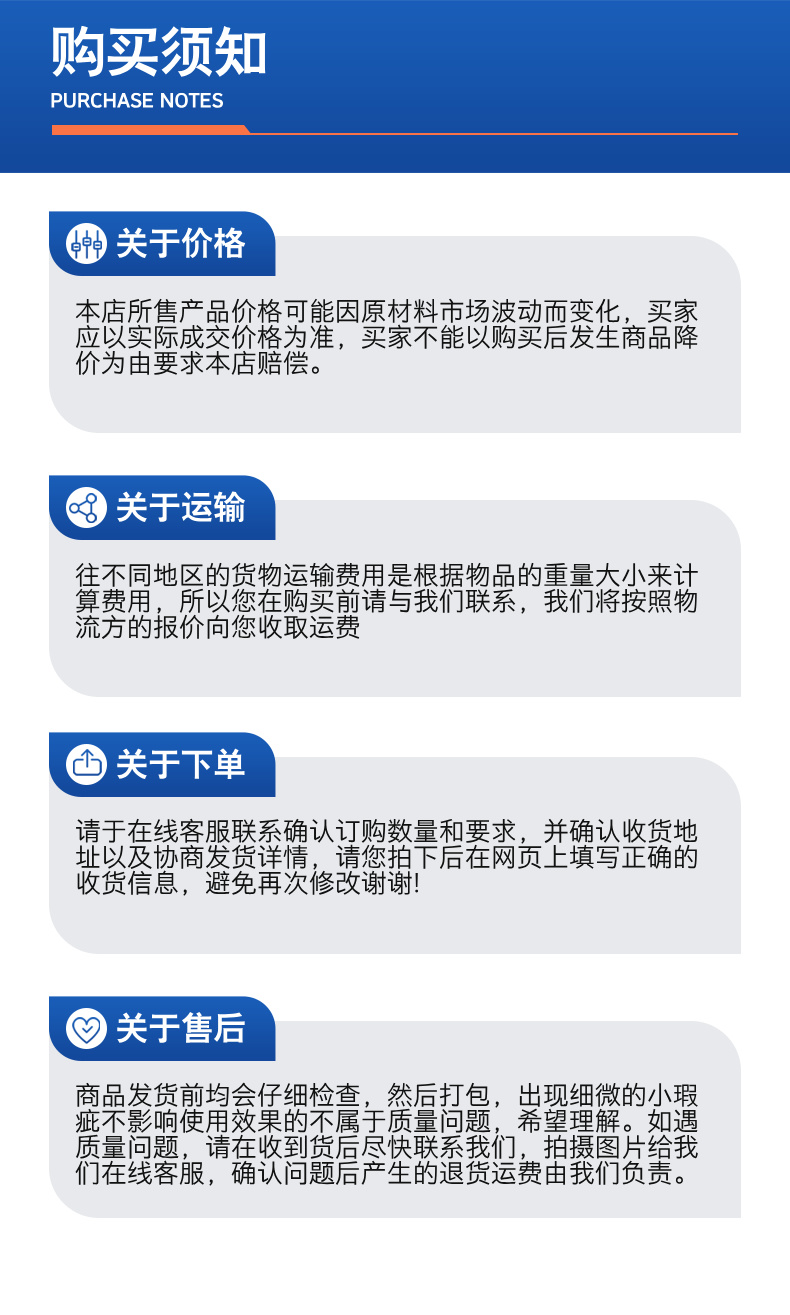 购买须知
PURCHASE NOTES

关于价格

本店所售产品价格可能因原材料市场波动而变化，买家应以实际成交价格为准，买家不能以购买后发生商品降价为由要求本店赔偿。

关于运输

往不同地区的货物运输费用是根据物品的重量大小来计算费用，所以您在购买前请与我们联系，我们将按照物流方的报价向您收取运费

关于下单

请于在线客服联系确认订购数量和要求，并确认收货地址以及协商发货详情，请您拍下后在网页上填写正确的收货信息，避免再次修改谢谢!

关于售后

商品发货前均会仔细检查，然后打包，出现细微的小瑕疵不影响使用效果的不属于质量问题，希望理解。如遇质量问题，请在收到货后尽快联系我们，拍摄图片给我们在线客服，确认问题后产生的退货运费由我们负责。