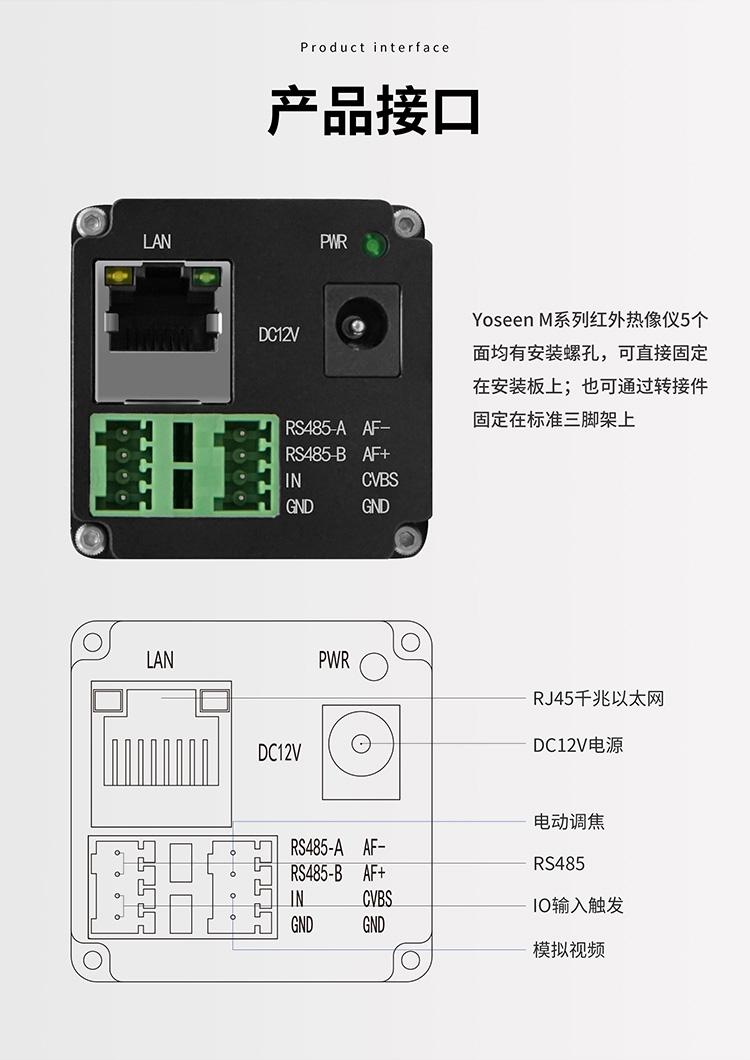 Product interface

产品接口

LAN
PWR
DC12V
RS485-A AF-
RS485-B AF+
IN CVBS
GND GND

Yoseen M系列红外热像仪5个面均有安装螺孔，可直接固定在安装板上；也可通过转接件固定在标准三脚架上

LAN
PWR
DC12V
RS485-A AF-
RS485-B AF+
IN CVBS
GND GND

RJ45千兆以太网
DC12V电源
电动调焦
RS485
IO输入触发
模拟视频