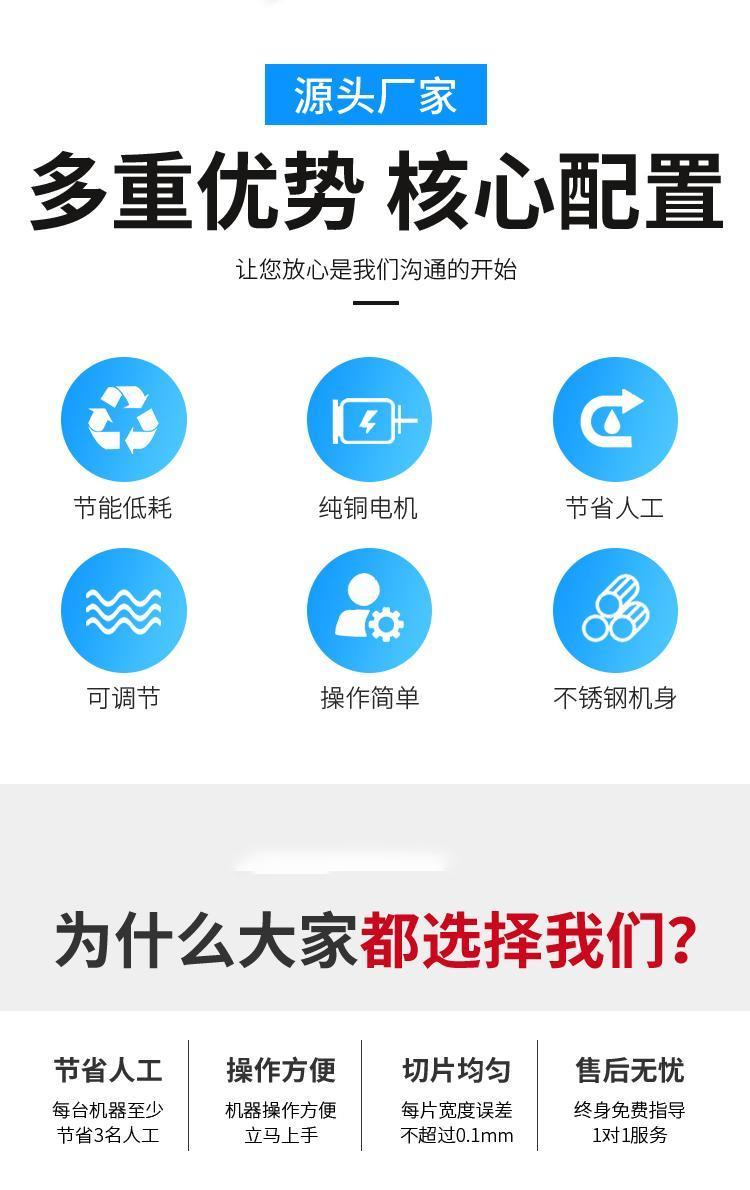 源头厂家

多重优势 核心配置

让您放心是我们沟通的开始

节能低耗

纯铜电机

节省人工

可调节

操作简单

不锈钢机身

为什么大家都选择我们?

节省人工
每台机器至少
节省3名人工

操作方便
机器操作方便
立马上手

切片均匀
每片宽度误差
不超过0.1mm

售后无忧
终身免费指导
1对1服务