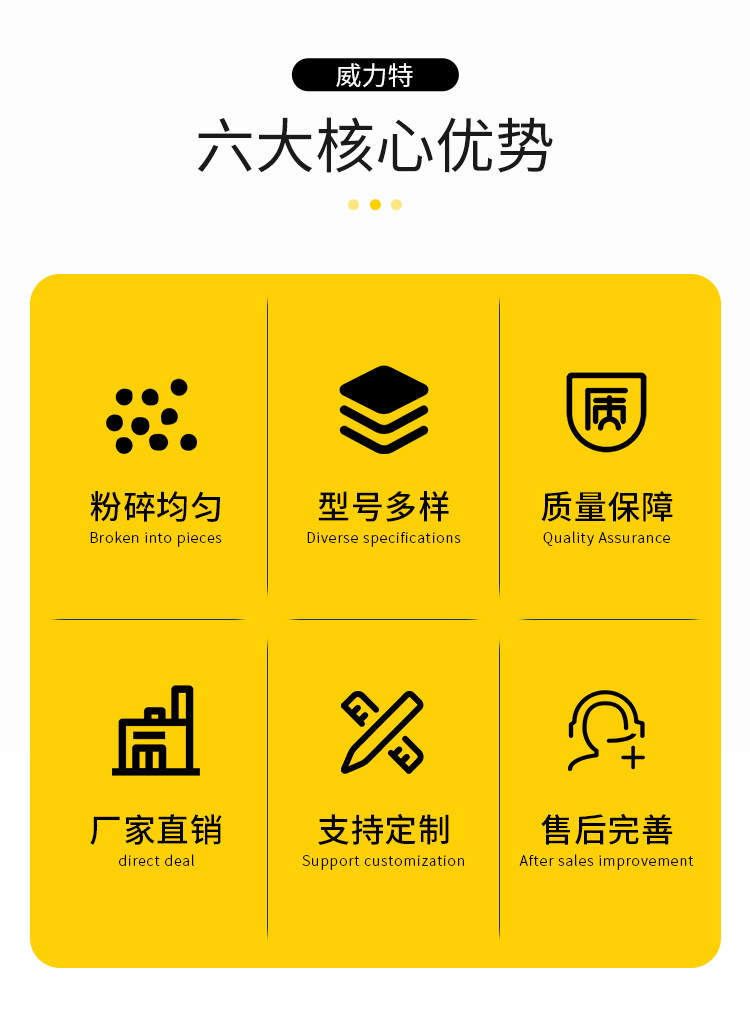 威力特

六大核心优势

粉碎均匀
Broken into pieces

型号多样
Diverse specifications

质量保障
Quality Assurance

厂家直销
direct deal

支持定制
Support customization

售后完善
After sales improvement