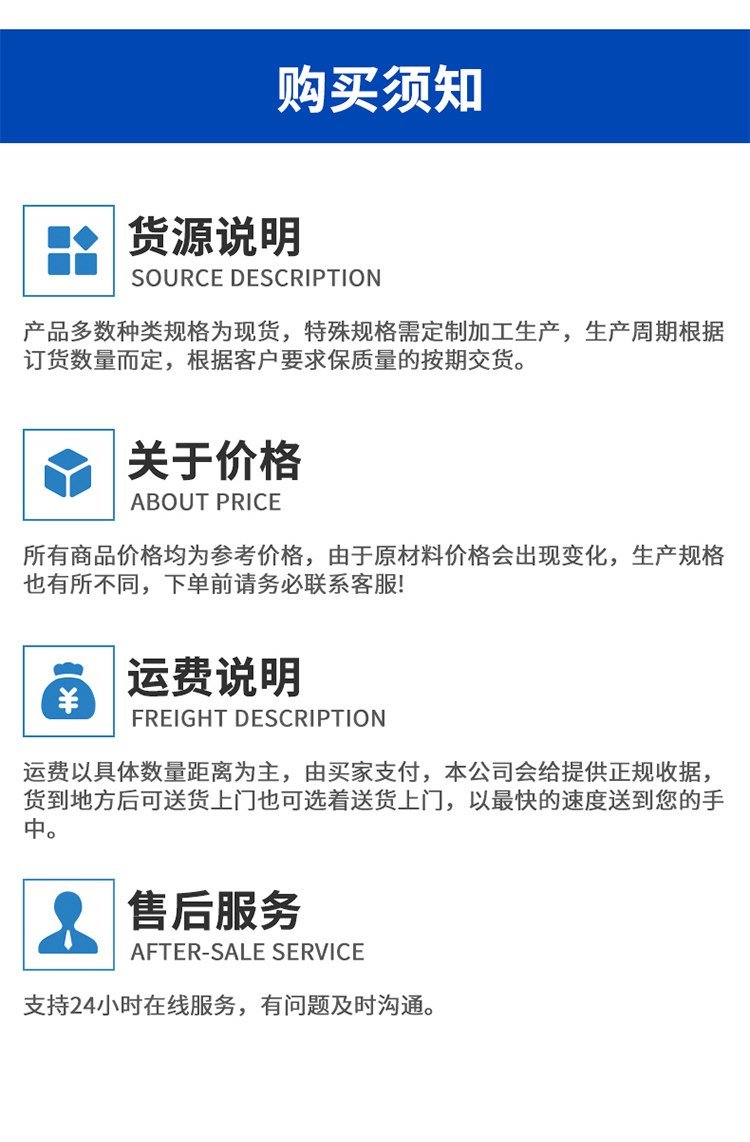 购买须知

货源说明
SOURCE DESCRIPTION

产品多数种类规格为现货，特殊规格需定制加工生产，生产周期根据订货数量而定，根据客户要求保质量的按期交货。

关于价格
ABOUT PRICE

所有商品价格均为参考价格，由于原材料价格会出现变化，生产规格也有所不同，下单前请务必联系客服!

运费说明
FREIGHT DESCRIPTION

运费以具体数量距离为主，由买家支付，本公司会给提供正规收据，货到地方后可送货上门也可选着送货上门，以最快的速度送到您的手中。

售后服务
AFTER-SALE SERVICE

支持24小时在线服务，有问题及时沟通。