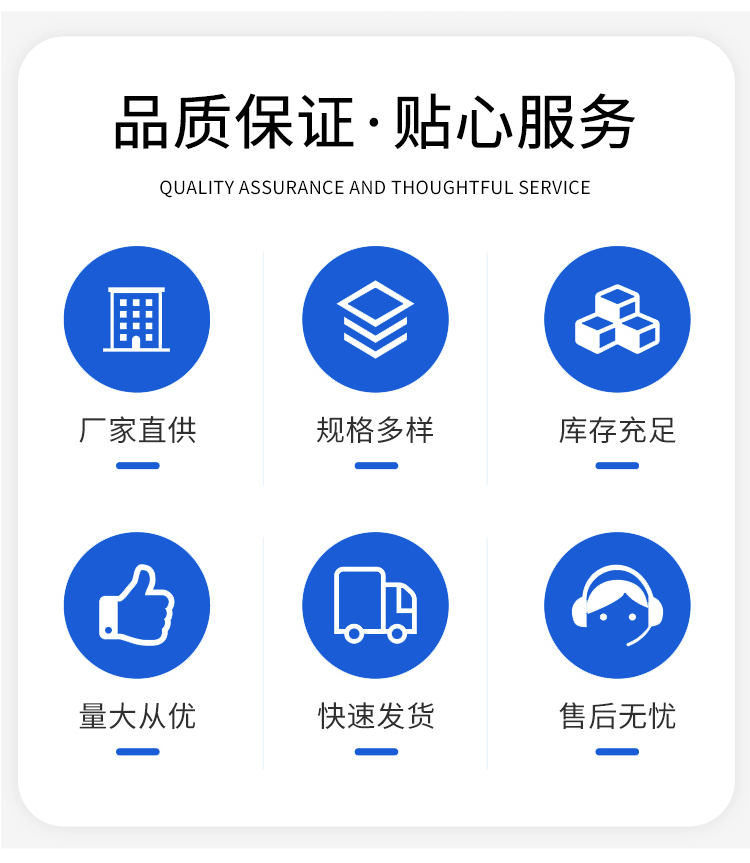 品质保证·贴心服务

QUALITY ASSURANCE AND THOUGHTFUL SERVICE

厂家直供

规格多样

库存充足

量大从优

快速发货

售后无忧