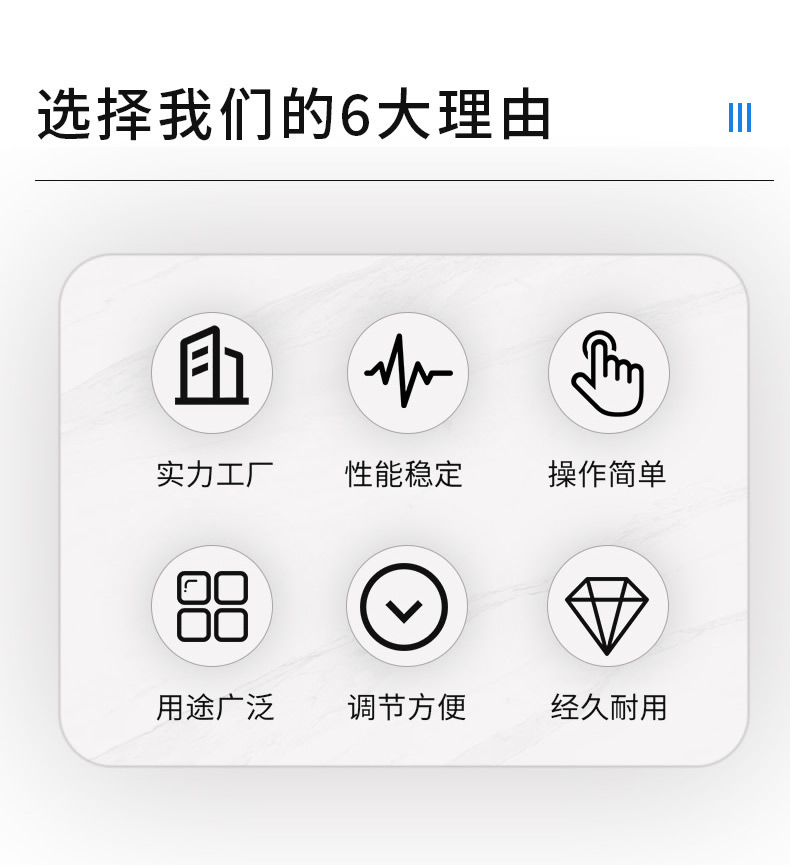 选择我们的6大理由

实力工厂

性能稳定

操作简单

用途广泛

调节方便

经久耐用