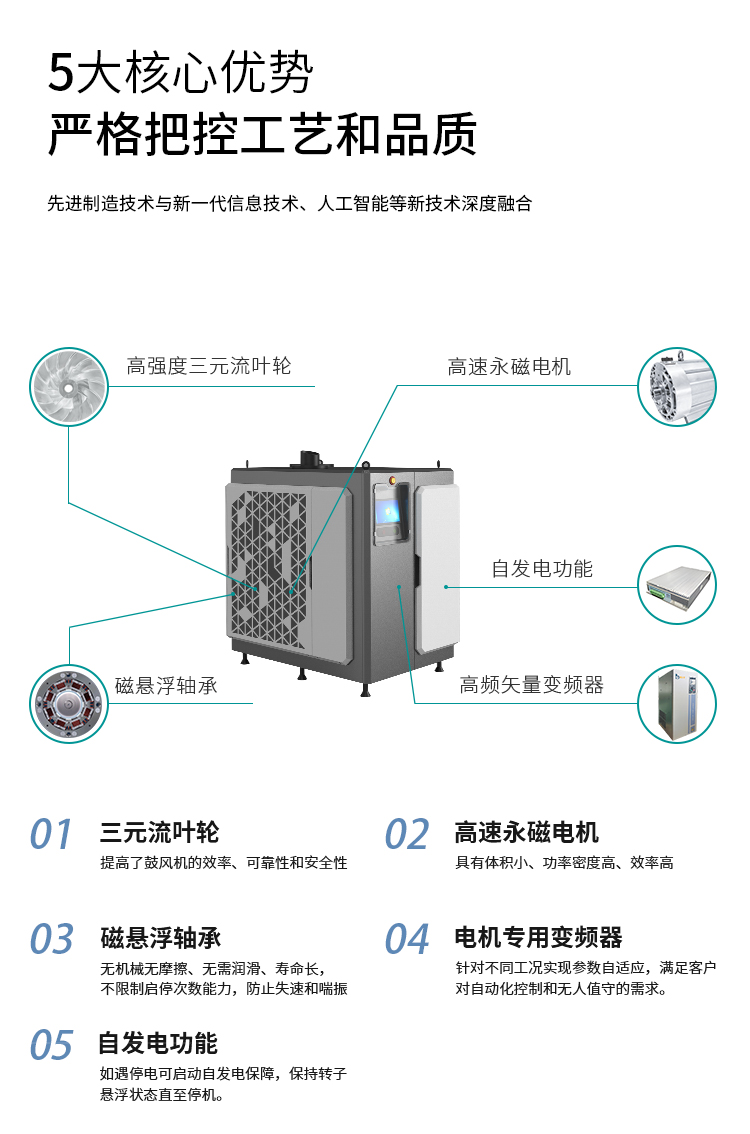 5大核心优势
严格把控工艺和品质

先进制造技术与新一代信息技术、人工智能等新技术深度融合

高强度三元流叶轮

高速永磁电机

自发电功能

磁悬浮轴承

高频矢量变频器

01 三元流叶轮
提高了鼓风机的效率、可靠性和安全性

02 高速永磁电机
具有体积小、功率密度高、效率高

03 磁悬浮轴承
无机械无摩擦、无需润滑、寿命长，不限制启停次数能力，防止失速和喘振

04 电机专用变频器
针对不同工况实现参数自适应，满足客户对自动化控制和无人值守的需求。

05 自发电功能
如遇停电可启动自发电保障，保持转子悬浮状态直至停机。