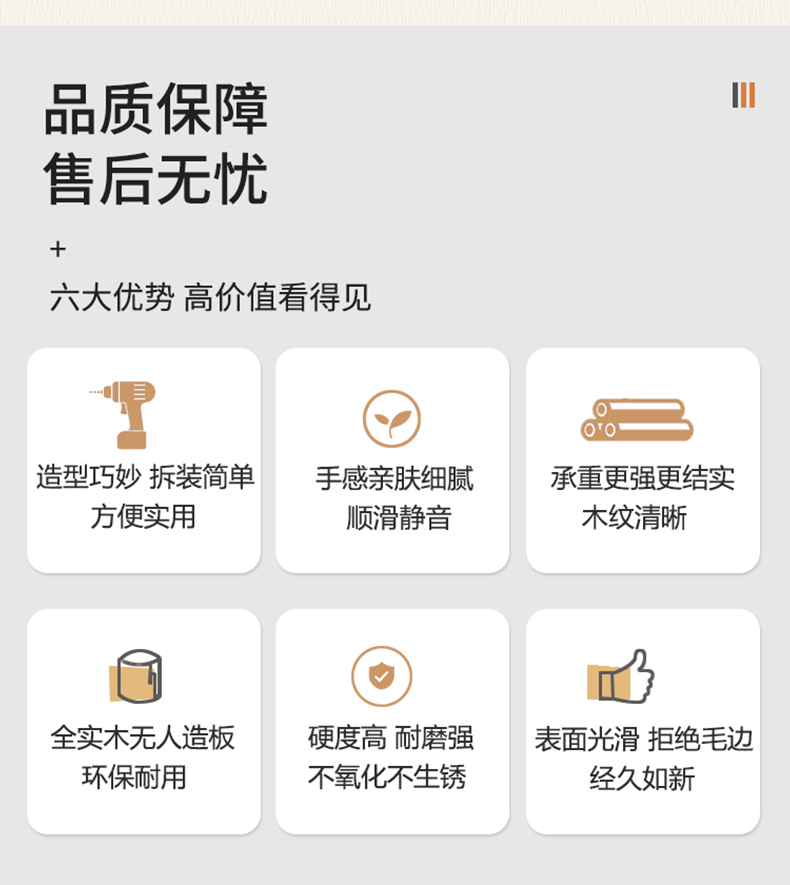 品质保障
售后无忧

+

六大优势 高价值看得见

造型巧妙 拆装简单
方便实用

手感亲肤细腻
顺滑静音

承重更强更结实
木纹清晰

全实木无人造板
环保耐用

硬度高 耐磨强
不氧化不生锈

表面光滑 拒绝毛边
经久如新