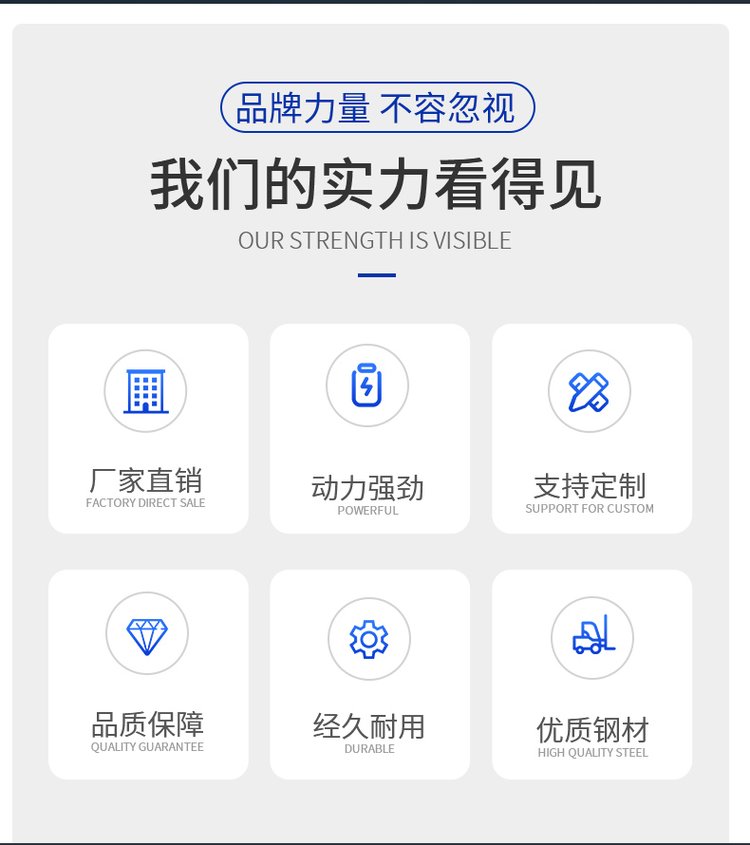 品牌力量 不容忽视

我们的实力看得见

OUR STRENGTH IS VISIBLE

厂家直销
FACTORY DIRECT SALE

动力强劲
POWERFUL

支持定制
SUPPORT FOR CUSTOM

品质保障
QUALITY GUARANTEE

经久耐用
DURABLE

优质钢材
HIGH QUALITY STEEL