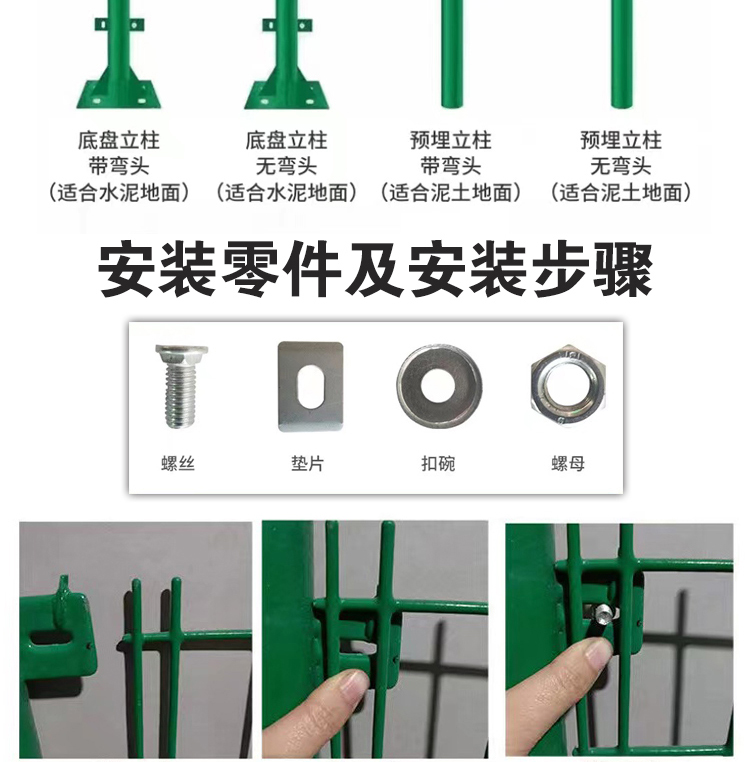 底盘立柱
带弯头
（适合水泥地面）

底盘立柱
无弯头
（适合水泥地面）

预埋立柱
带弯头
（适合泥土地面）

预埋立柱
无弯头
（适合泥土地面）

安装零件及安装步骤

螺丝

垫片

扣碗

螺母