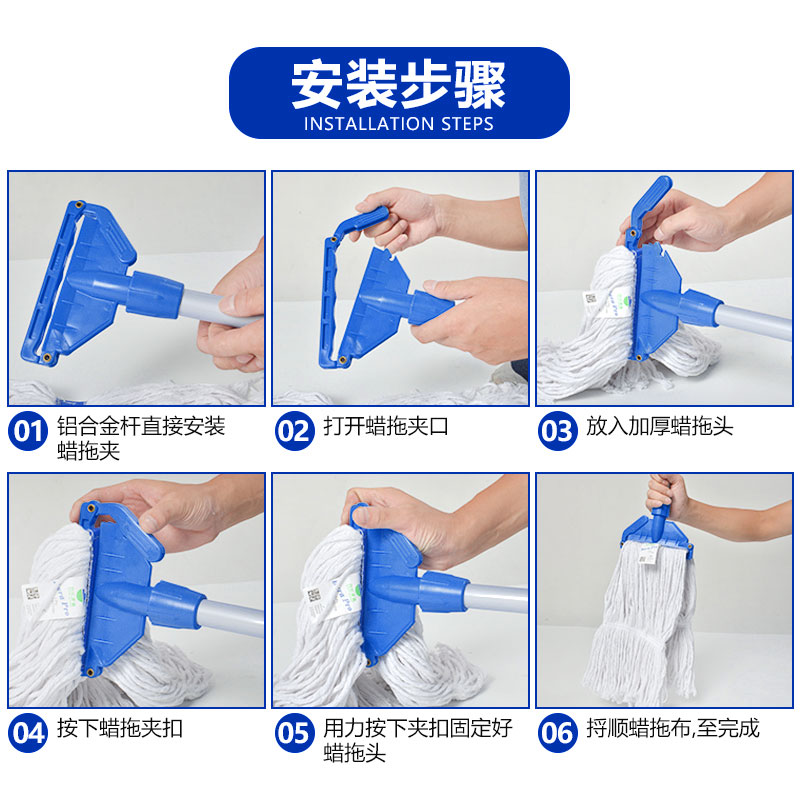 安装步骤
INSTALLATION STEPS

01 铝合金杆直接安装蜡拖夹

02 打开蜡拖夹口

03 放入加厚蜡拖头

04 按下蜡拖夹扣

05 用力按下夹扣固定好蜡拖头

06 捋顺蜡拖布,至完成