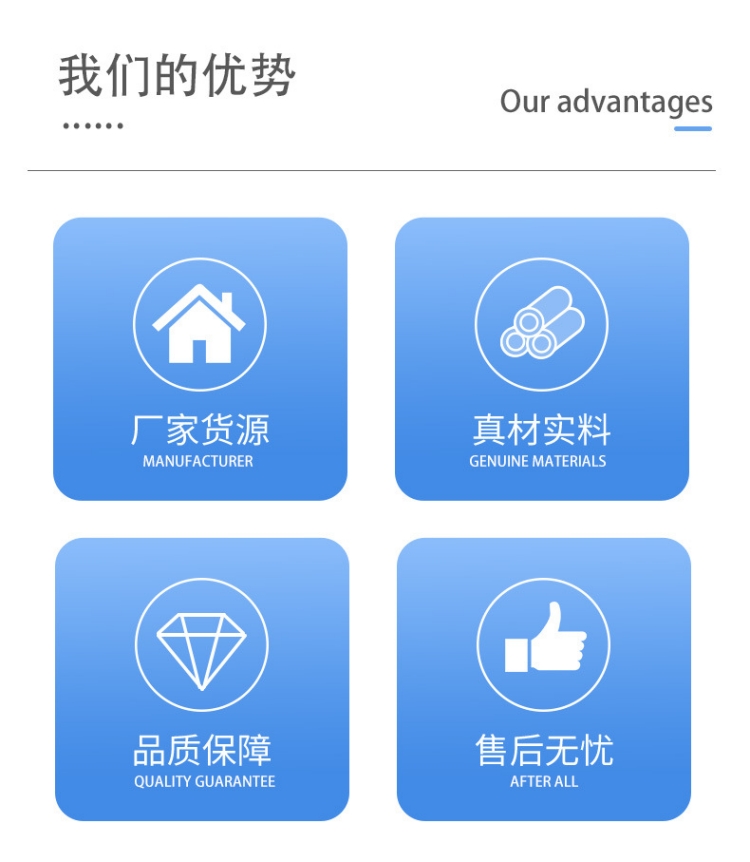 我们的优势

Our advantages

厂家货源
MANUFACTURER

真材实料
GENUINE MATERIALS

品质保障
QUALITY GUARANTEE

售后无忧
AFTER ALL