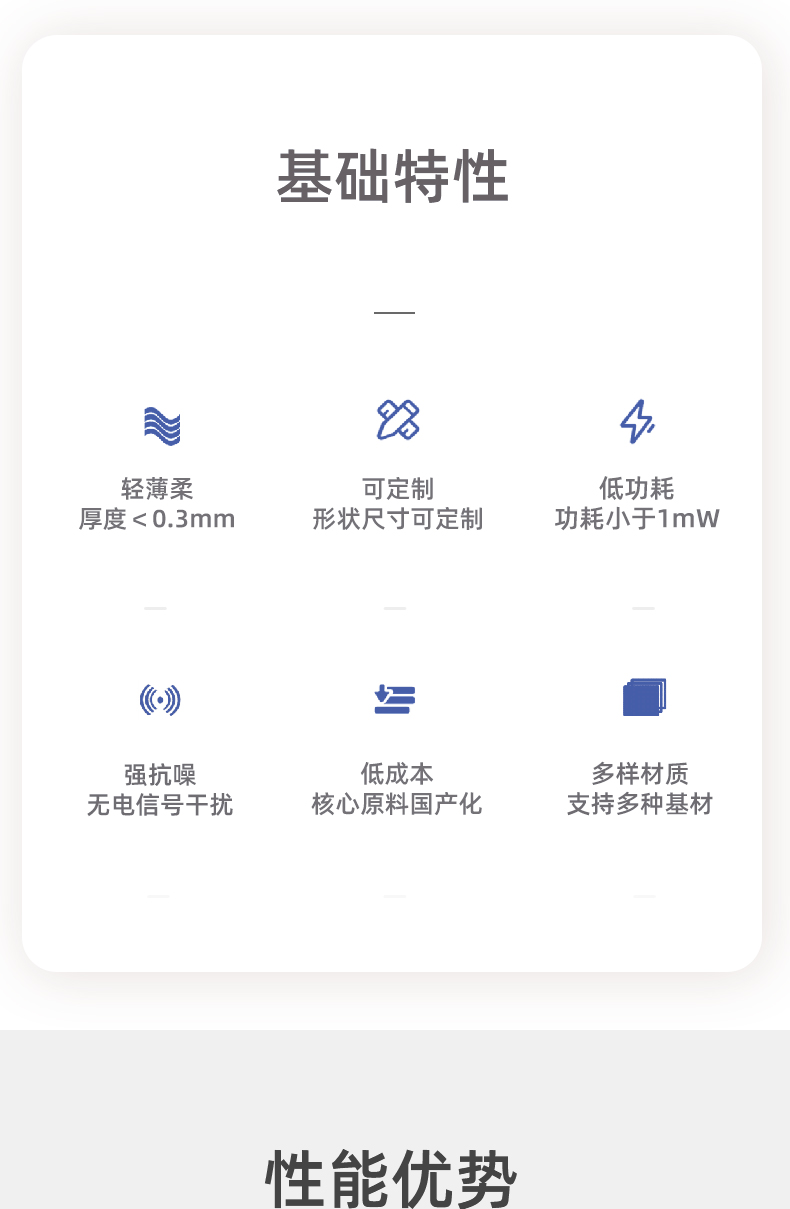 基础特性

轻薄柔
厚度＜0.3mm

可定制
形状尺寸可定制

低功耗
功耗小于1mW

强抗噪
无电信号干扰

低成本
核心原料国产化

多样材质
支持多种基材

性能优势