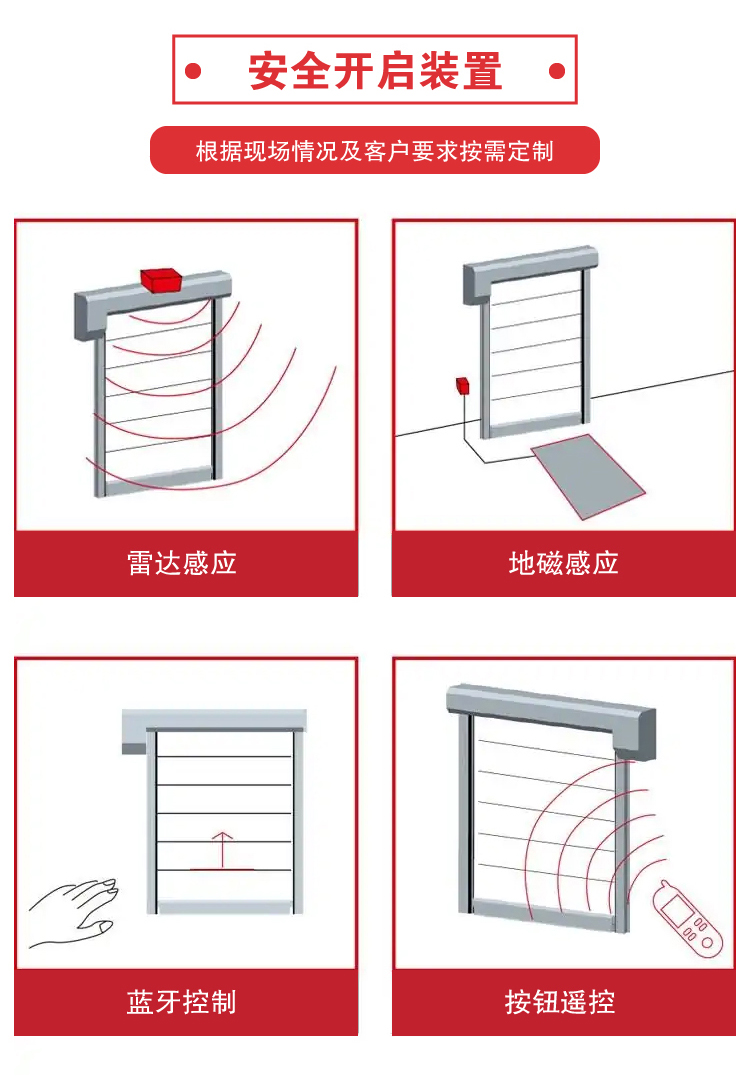 安全开启装置

根据现场情况及客户要求按需定制

雷达感应

地磁感应

蓝牙控制

按钮遥控