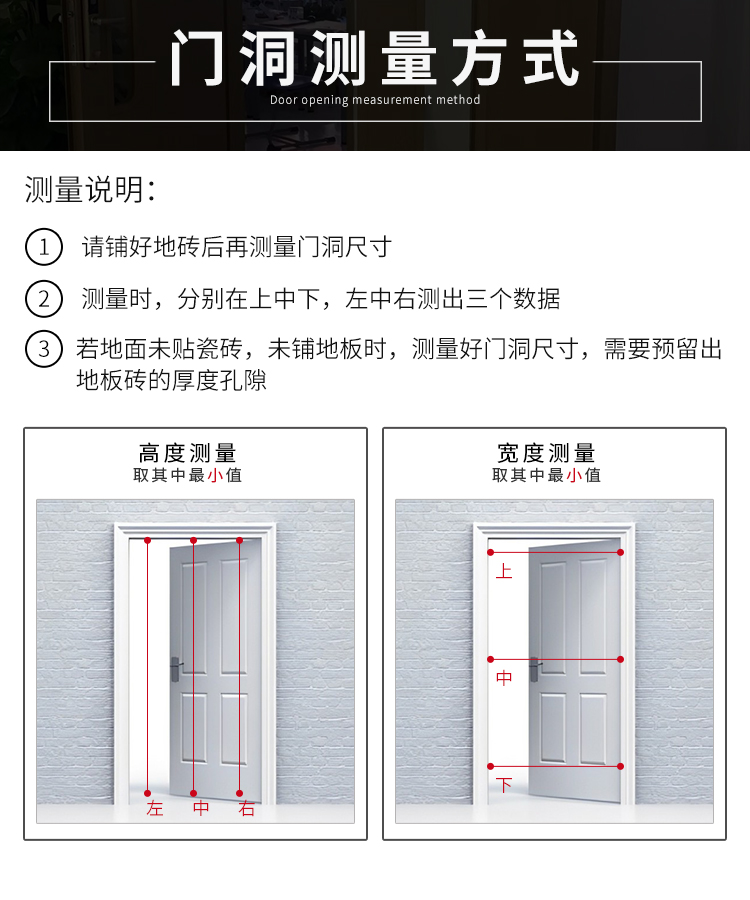 门洞测量方式

Door opening measurement method

测量说明：

1 请铺好地砖后再测量门洞尺寸

2 测量时，分别在上中下，左中右测出三个数据

3 若地面未贴瓷砖，未铺地板时，测量好门洞尺寸，需要预留出地板砖的厚度孔隙

高度测量
取其中最小值

左 中 右

宽度测量
取其中最小值

上
中
下