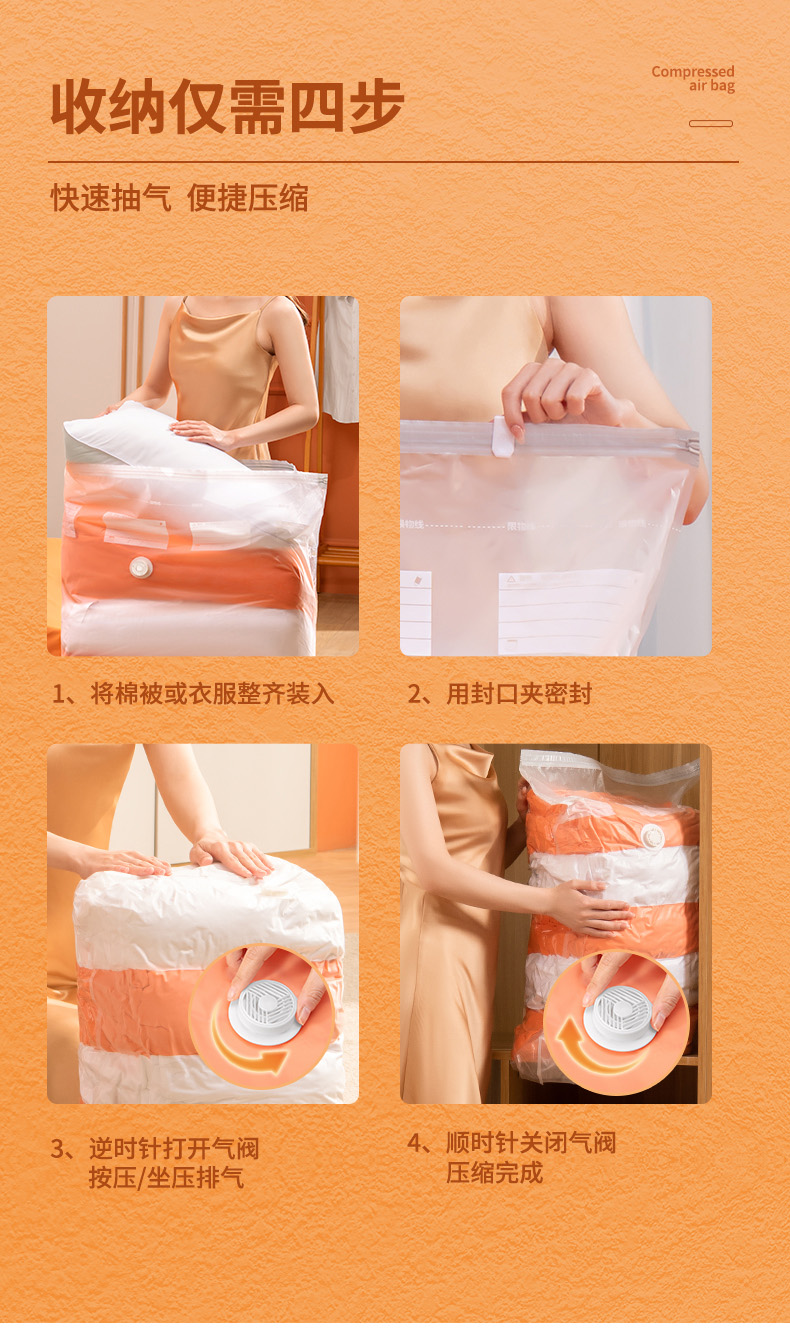 收纳仅需四步

Compressed
air bag

快速抽气 便捷压缩

1、将棉被或衣服整齐装入

2、用封口夹密封

3、逆时针打开气阀
按压/坐压排气

4、顺时针关闭气阀
压缩完成