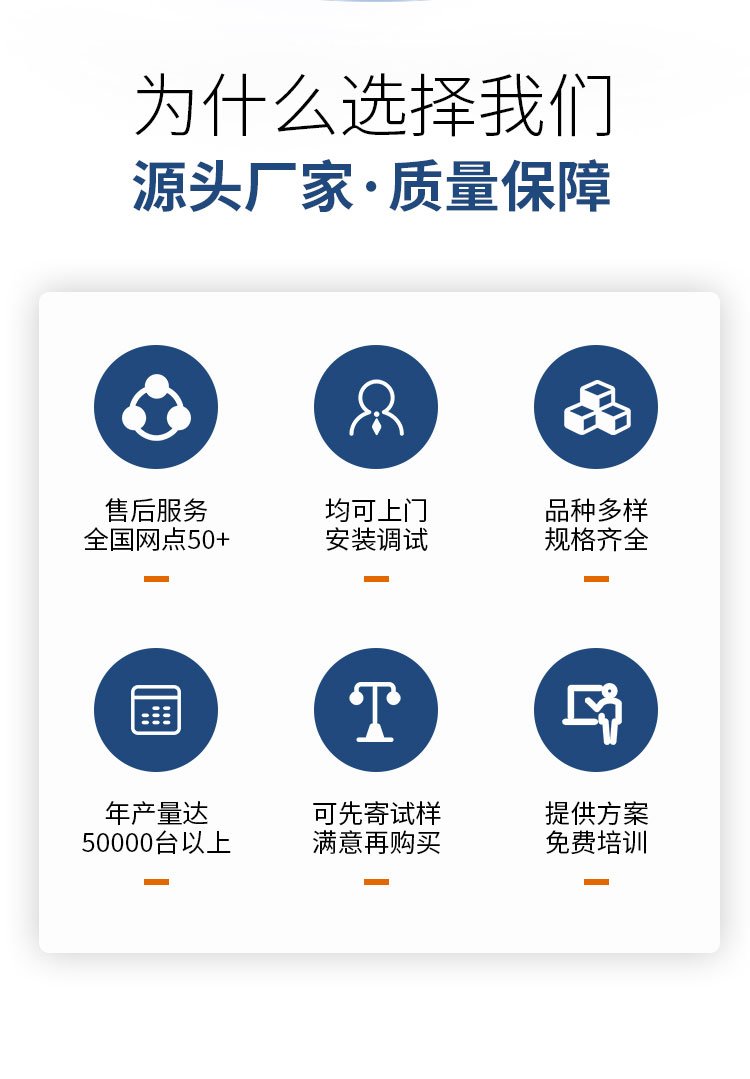 为什么选择我们
源头厂家·质量保障

售后服务
全国网点50+

均可上门
安装调试

品种多样
规格齐全

年产量达
50000台以上

可先寄试样
满意再购买

提供方案
免费培训