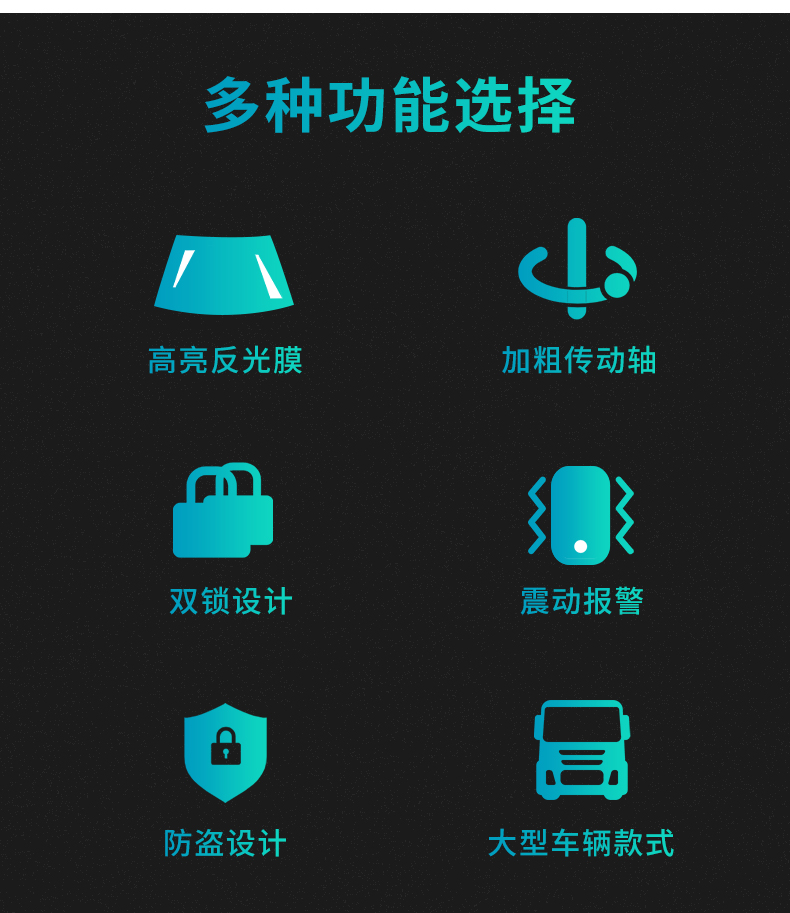 多种功能选择

高亮反光膜

加粗传动轴

双锁设计

震动报警

防盗设计

大型车辆款式