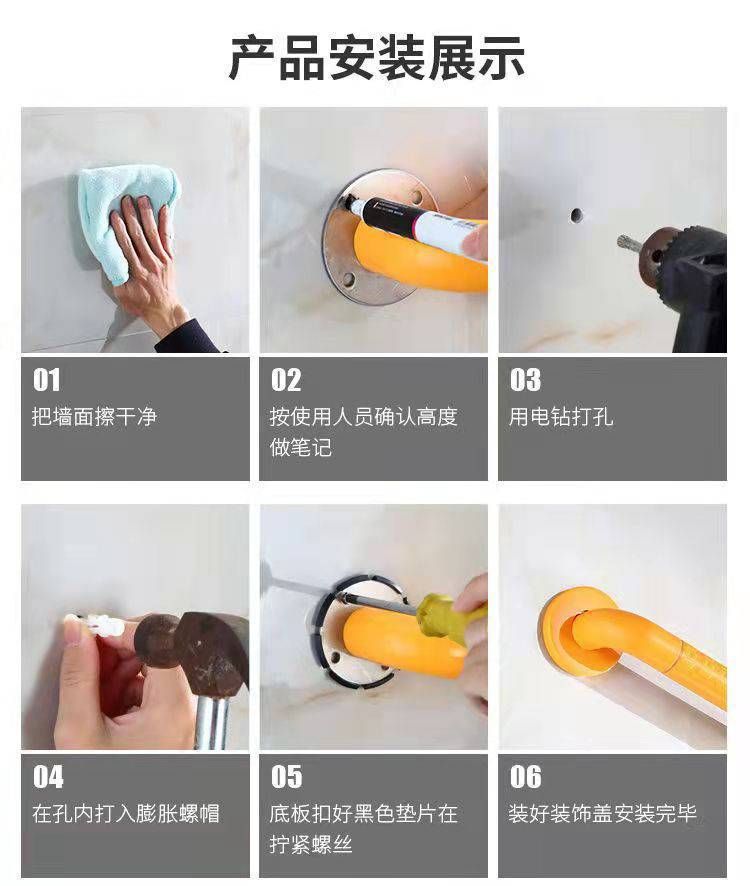 产品安装展示

01
把墙面擦干净

02
按使用人员确认高度做笔记

03
用电钻打孔

04
在孔内打入膨胀螺帽

05
底板扣好黑色垫片在拧紧螺丝

06
装好装饰盖安装完毕