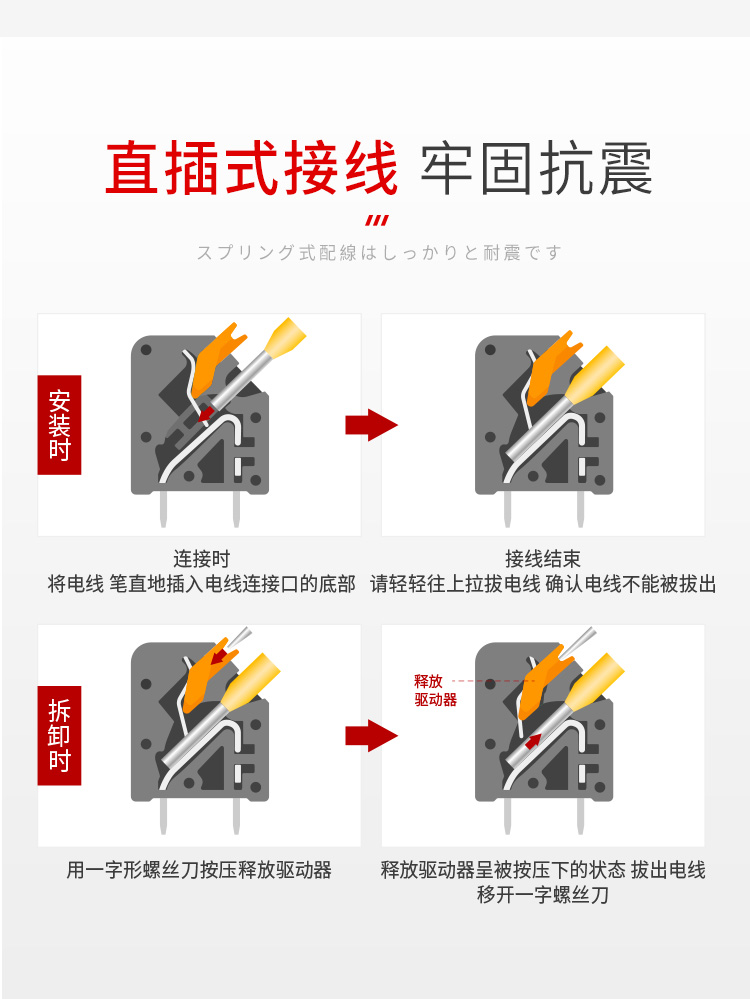 直插式接线 牢固抗震

スプリング式配線はしっかりと耐震です

安装时

连接时
将电线 笔直地插入电线连接口的底部

接线结束
请轻轻往上拉拔电线 确认电线不能被拔出

拆卸时

用一字形螺丝刀按压释放驱动器

释放驱动器

释放驱动器呈被按压下的状态 拔出电线
移开一字螺丝刀