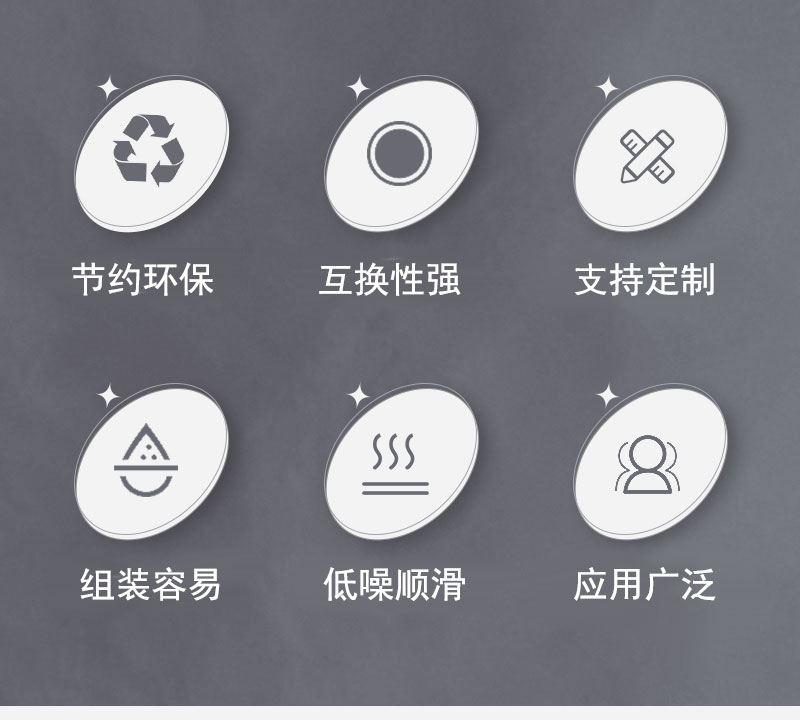 节约环保

互换性强

支持定制

组装容易

低噪顺滑

应用广泛