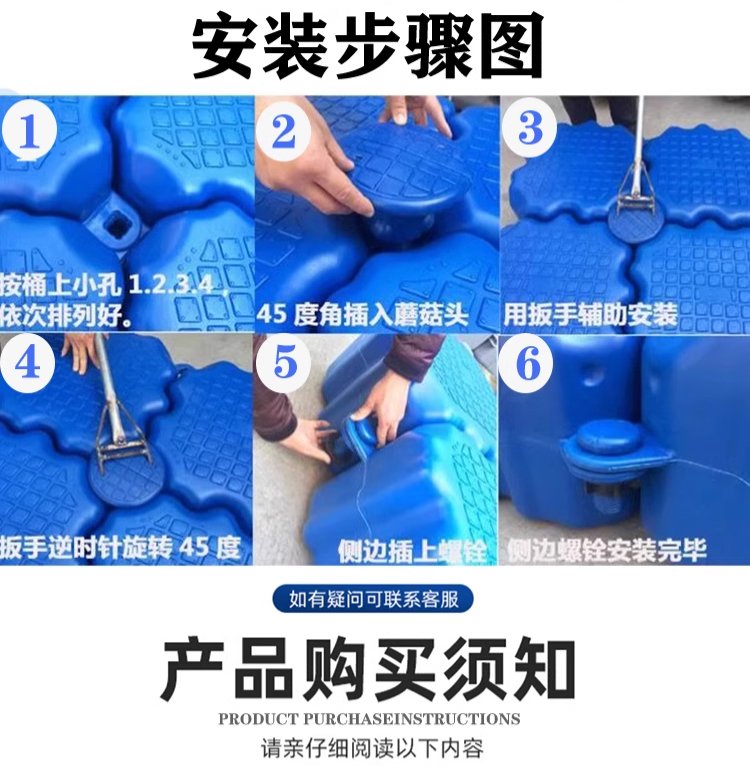 安装步骤图

1
按桶上小孔 1.2.3.4，依次排列好。

2
45 度角插入蘑菇头

3
用扳手辅助安装

4
扳手逆时针旋转 45 度

5
侧边插上螺栓

6
侧边螺栓安装完毕

如有疑问可联系客服

产品购买须知

PRODUCT PURCHASEINSTRUCTIONS

请亲仔细阅读以下内容