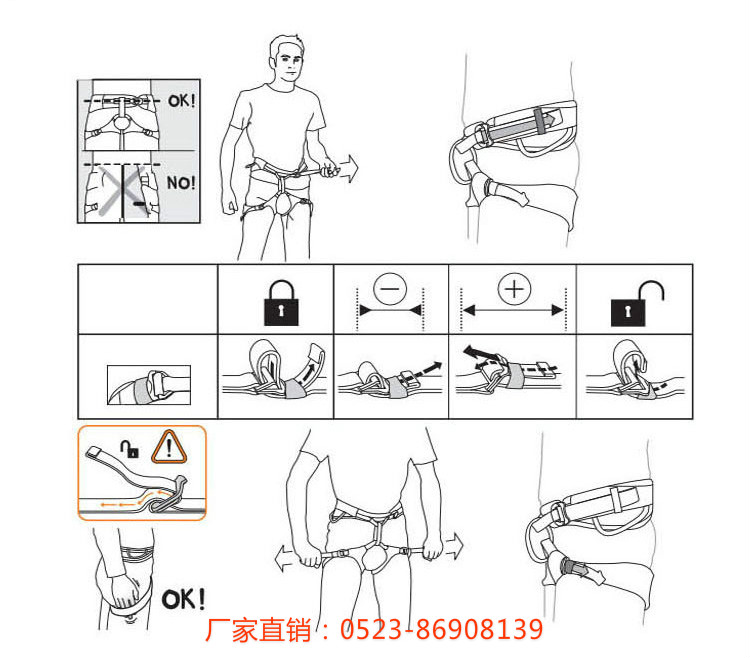 OK!

NO!

OK!

厂家直销：0523-86908139