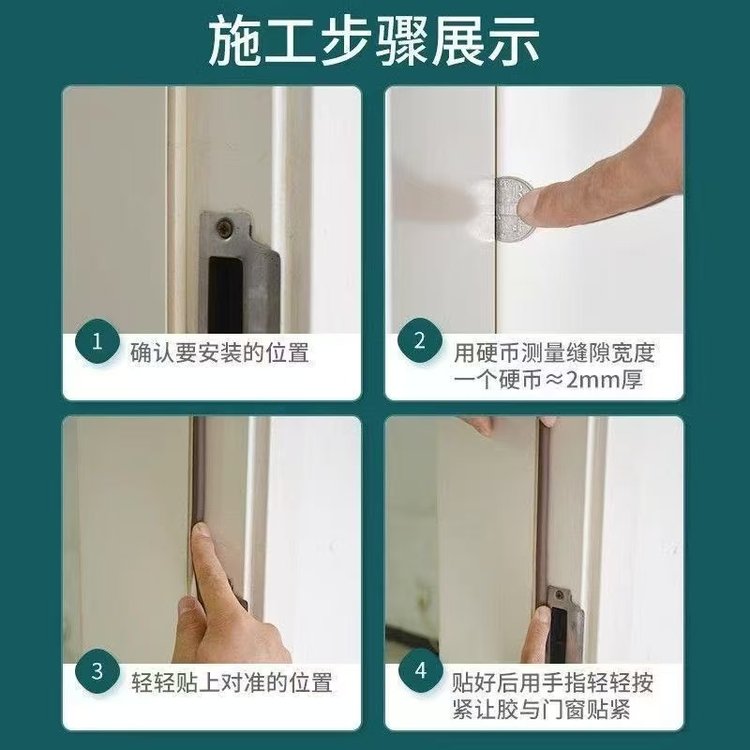 施工步骤展示

1 确认要安装的位置

2 用硬币测量缝隙宽度 一个硬币≈2mm厚

3 轻轻贴上对准的位置

4 贴好后用手指轻轻按紧让胶与门窗贴紧