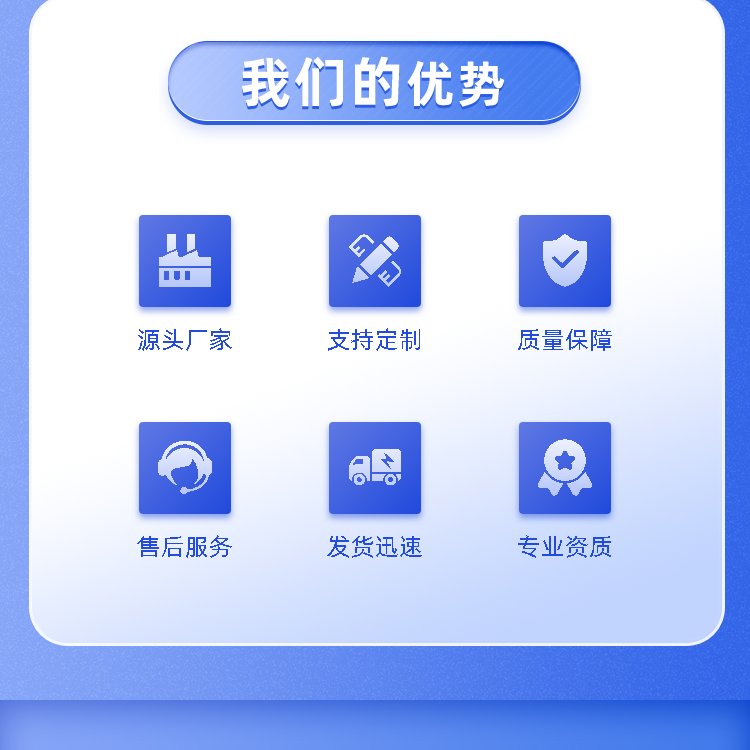 我们的优势

源头厂家

支持定制

质量保障

售后服务

发货迅速

专业资质