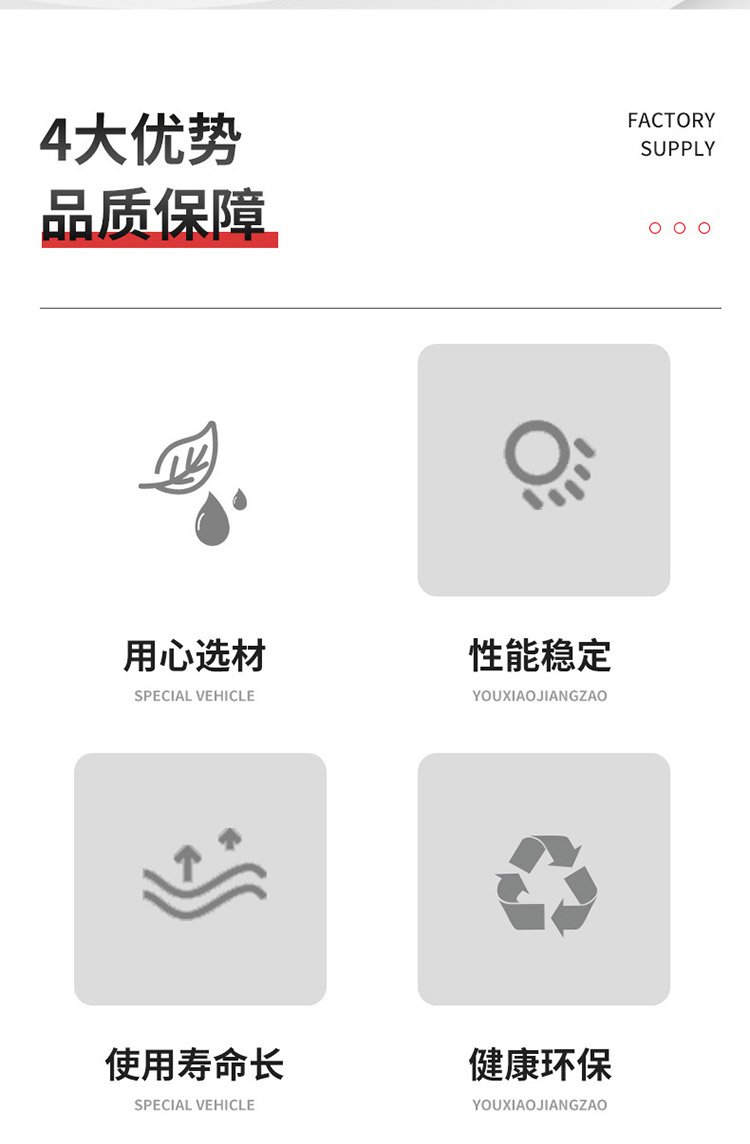 4大优势
品质保障

FACTORY
SUPPLY

用心选材
SPECIAL VEHICLE

性能稳定
YOUXIAOJIANGZAO

使用寿命长
SPECIAL VEHICLE

健康环保
YOUXIAOJIANGZAO