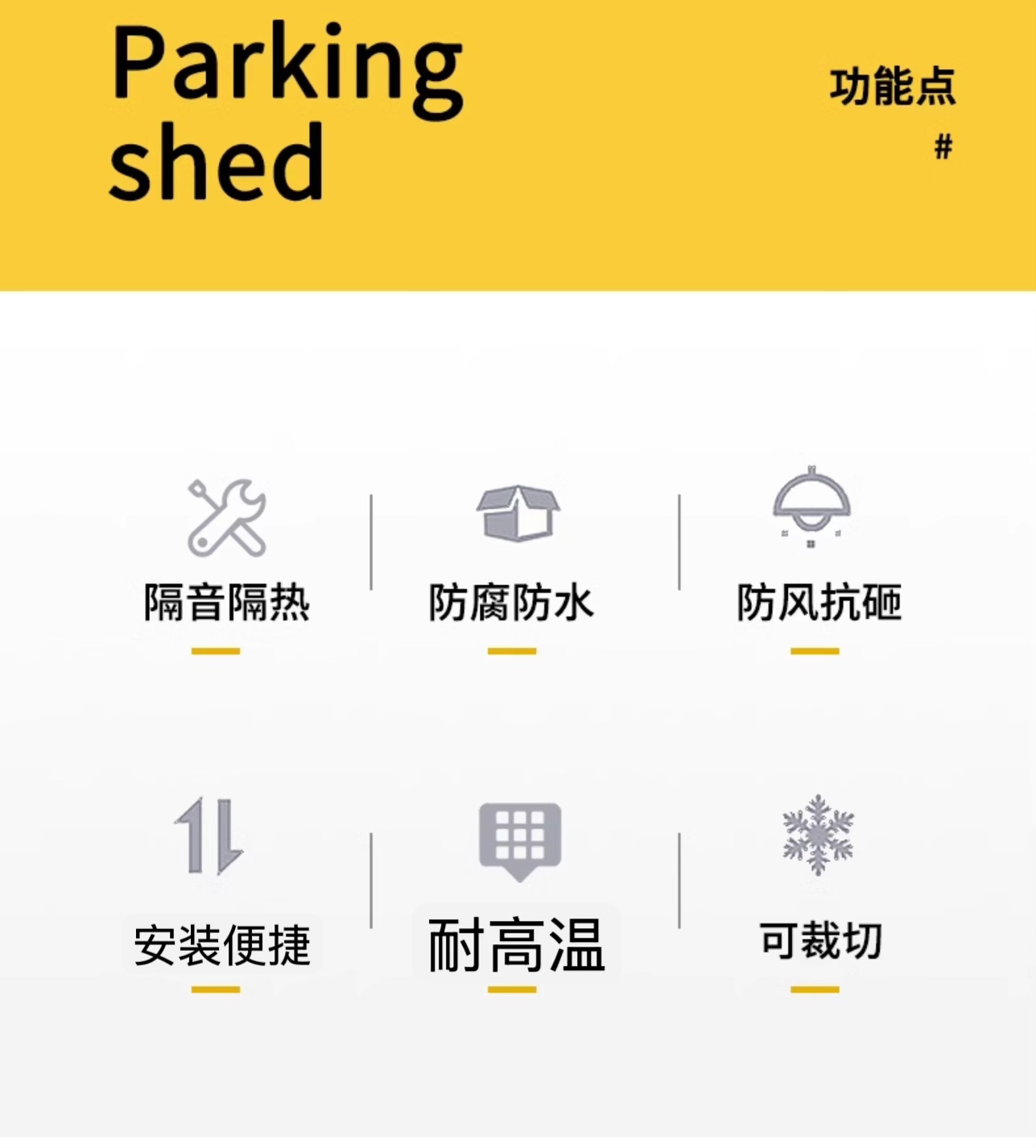 Parking shed

功能点
#

隔音隔热

防腐防水

防风抗砸

安装便捷

耐高温

可裁切