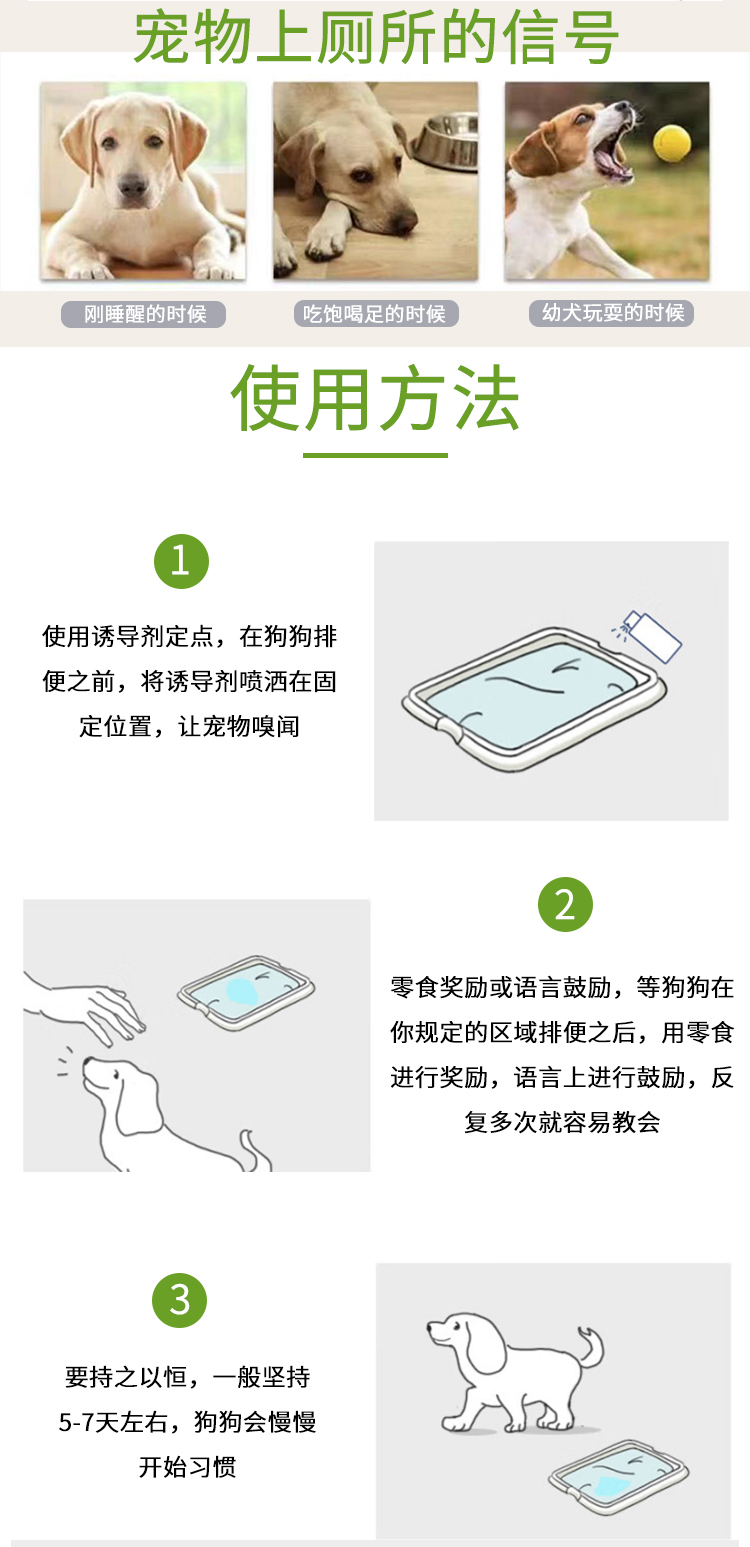 宠物上厕所的信号

刚睡醒的时候

吃饱喝足的时候

幼犬玩耍的时候

使用方法

1

使用诱导剂定点，在狗狗排便之前，将诱导剂喷洒在固定位置，让宠物嗅闻

2

零食奖励或语言鼓励，等狗狗在你规定的区域排便之后，用零食进行奖励，语言上进行鼓励，反复多次就容易教会

3

要持之以恒，一般坚持5-7天左右，狗狗会慢慢开始习惯