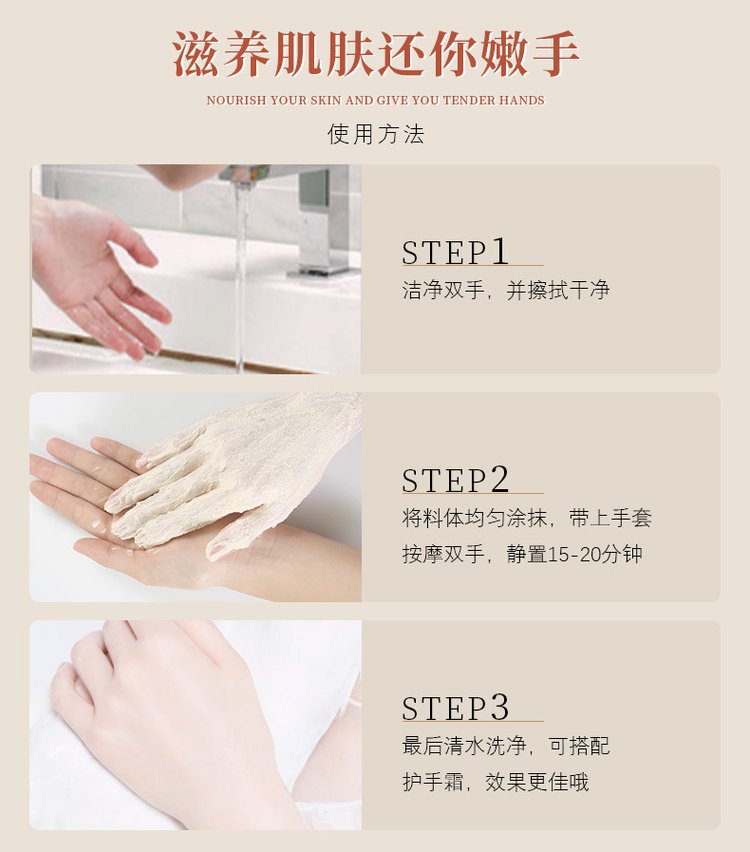 滋养肌肤还你嫩手

NOURISH YOUR SKIN AND GIVE YOU TENDER HANDS

使用方法

STEP1

洁净双手，并擦拭干净

STEP2

将料体均匀涂抹，带上手套

按摩双手，静置15-20分钟

STEP3

最后清水洗净，可搭配

护手霜，效果更佳哦