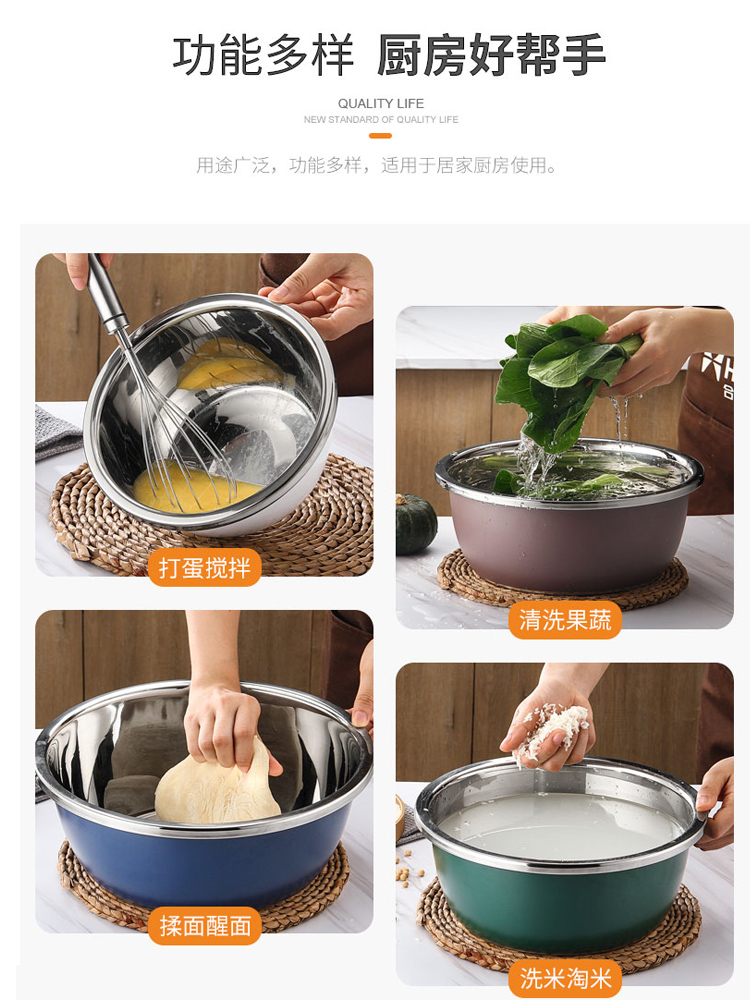 功能多样 厨房好帮手

QUALITY LIFE

NEW STANDARD OF QUALITY LIFE

用途广泛，功能多样，适用于居家厨房使用。

打蛋搅拌

清洗果蔬

揉面醒面

洗米淘米