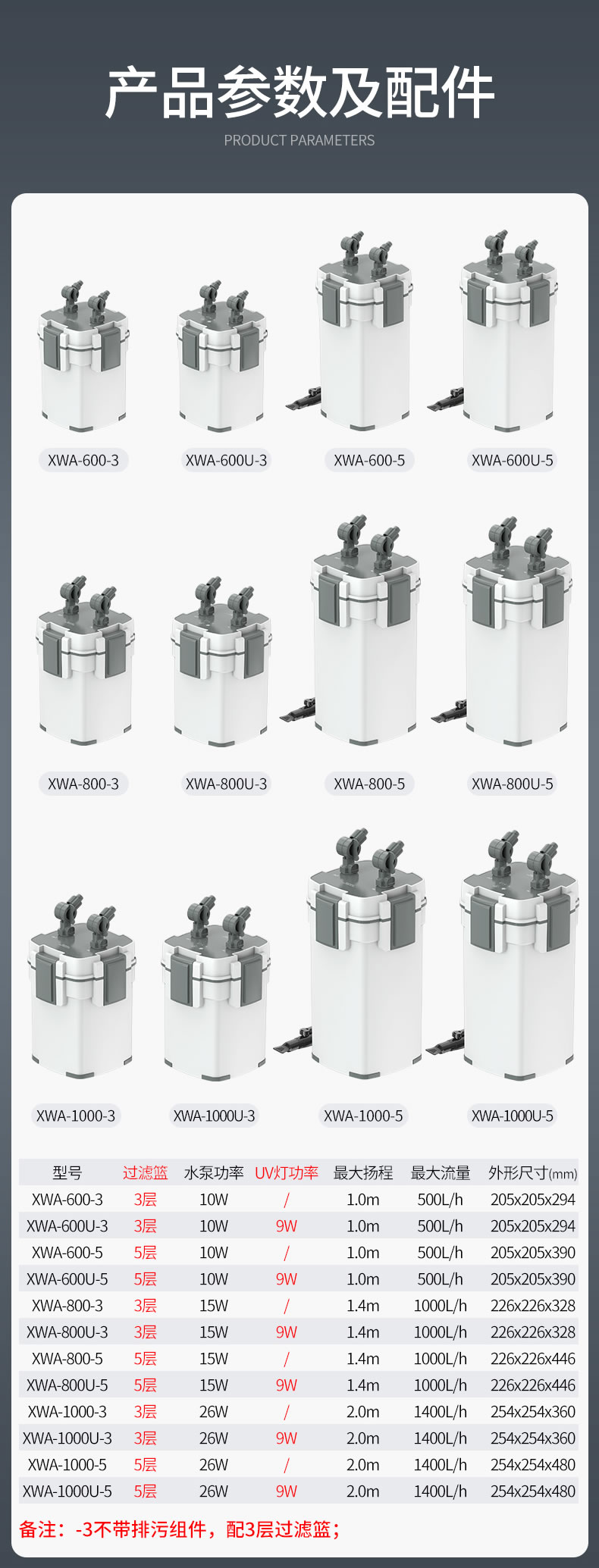 产品参数及配件
PRODUCT PARAMETERS

XWA-600-3
XWA-600U-3
XWA-600-5
XWA-600U-5

XWA-800-3
XWA-800U-3
XWA-800-5
XWA-800U-5

XWA-1000-3
XWA-1000U-3
XWA-1000-5
XWA-1000U-5

| 型号 | 过滤篮 | 水泵功率 | UV灯功率 | 最大扬程 | 最大流量 | 外形尺寸(mm) |
|---|---|---|---|---|---|---|
| XWA-600-3 | 3层 | 10W | / | 1.0m | 500L/h | 205x205x294 |
| XWA-600U-3 | 3层 | 10W | 9W | 1.0m | 500L/h | 205x205x294 |
| XWA-600-5 | 5层 | 10W | / | 1.0m | 500L/h | 205x205x390 |
| XWA-600U-5 | 5层 | 10W | 9W | 1.0m | 500L/h | 205x205x390 |
| XWA-800-3 | 3层 | 15W | / | 1.4m | 1000L/h | 226x226x328 |
| XWA-800U-3 | 3层 | 15W | 9W | 1.4m | 1000L/h | 226x226x328 |
| XWA-800-5 | 5层 | 15W | / | 1.4m | 1000L/h | 226x226x446 |
| XWA-800U-5 | 5层 | 15W | 9W | 1.4m | 1000L/h | 226x226x446 |
| XWA-1000-3 | 3层 | 26W | / | 2.0m | 1400L/h | 254x254x360 |
| XWA-1000U-3 | 3层 | 26W | 9W | 2.0m | 1400L/h | 254x254x360 |
| XWA-1000-5 | 5层 | 26W | / | 2.0m | 1400L/h | 254x254x480 |
| XWA-1000U-5 | 5层 | 26W | 9W | 2.0m | 1400L/h | 254x254x480 |

备注：-3不带排污组件，配3层过滤篮；