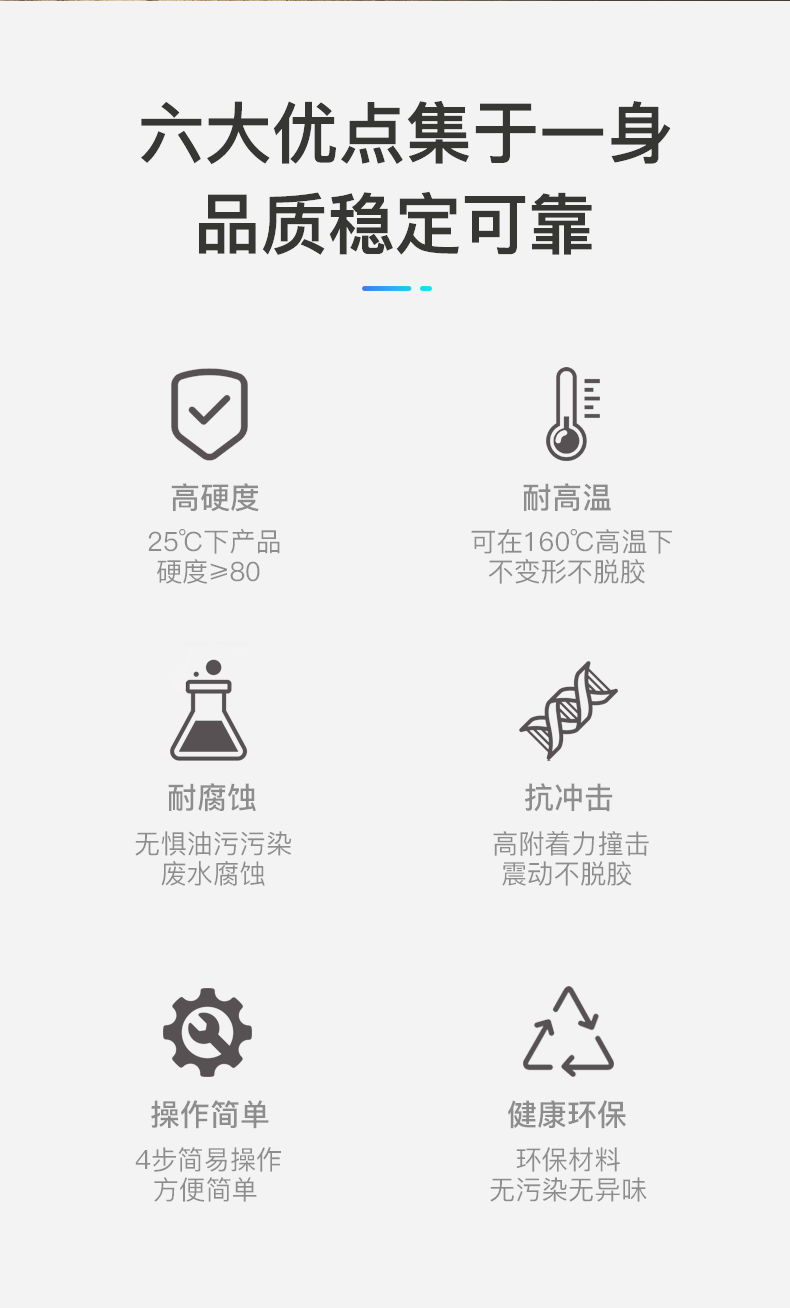 六大优点集于一身
品质稳定可靠

高硬度
25℃下产品
硬度≥80

耐高温
可在160℃高温下
不变形不脱胶

耐腐蚀
无惧油污污染
废水腐蚀

抗冲击
高附着力撞击
震动不脱胶

操作简单
4步简易操作
方便简单

健康环保
环保材料
无污染无异味