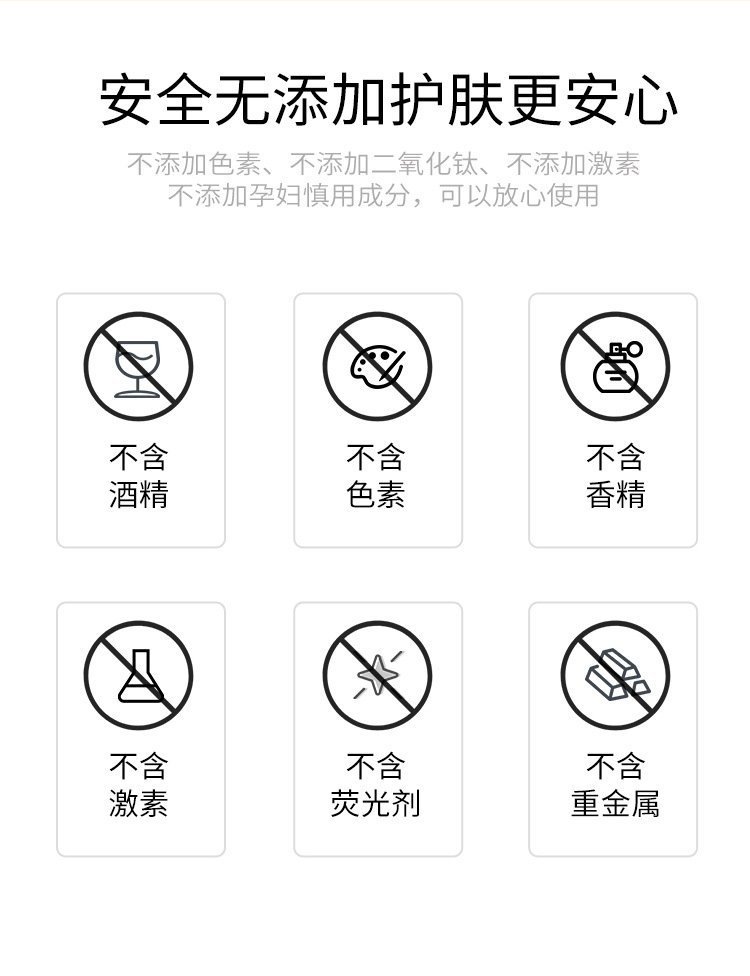 安全无添加护肤更安心

不添加色素、不添加二氧化钛、不添加激素
不添加孕妇慎用成分，可以放心使用

不含
酒精

不含
色素

不含
香精

不含
激素

不含
荧光剂

不含
重金属