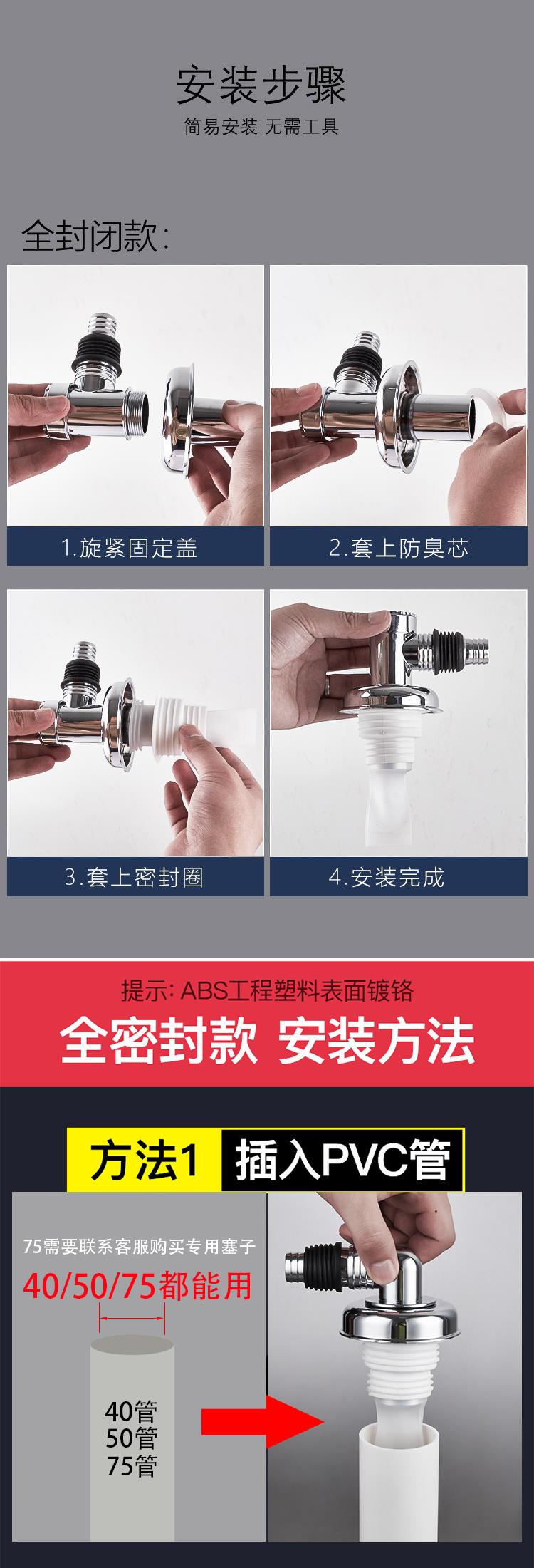 安装步骤

简易安装 无需工具

全封闭款:

1.旋紧固定盖

2.套上防臭芯

3.套上密封圈

4.安装完成

提示: ABS工程塑料表面镀铬

全密封款 安装方法

方法1 插入PVC管

75需要联系客服购买专用塞子

40/50/75都能用

40管
50管
75管