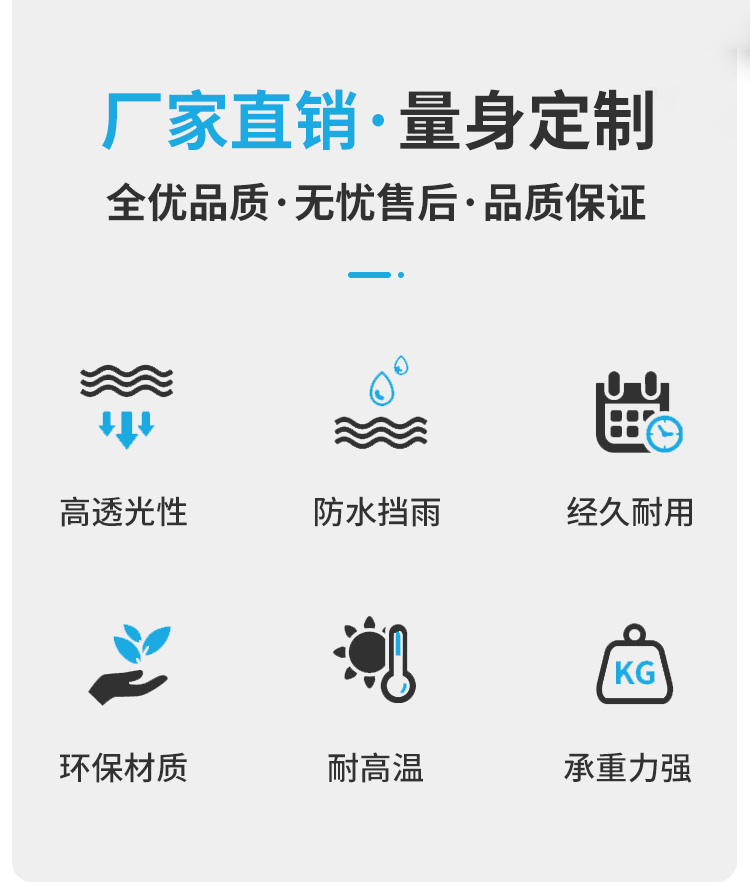 厂家直销·量身定制

全优品质·无忧售后·品质保证

高透光性

防水挡雨

经久耐用

环保材质

耐高温

KG

承重力强