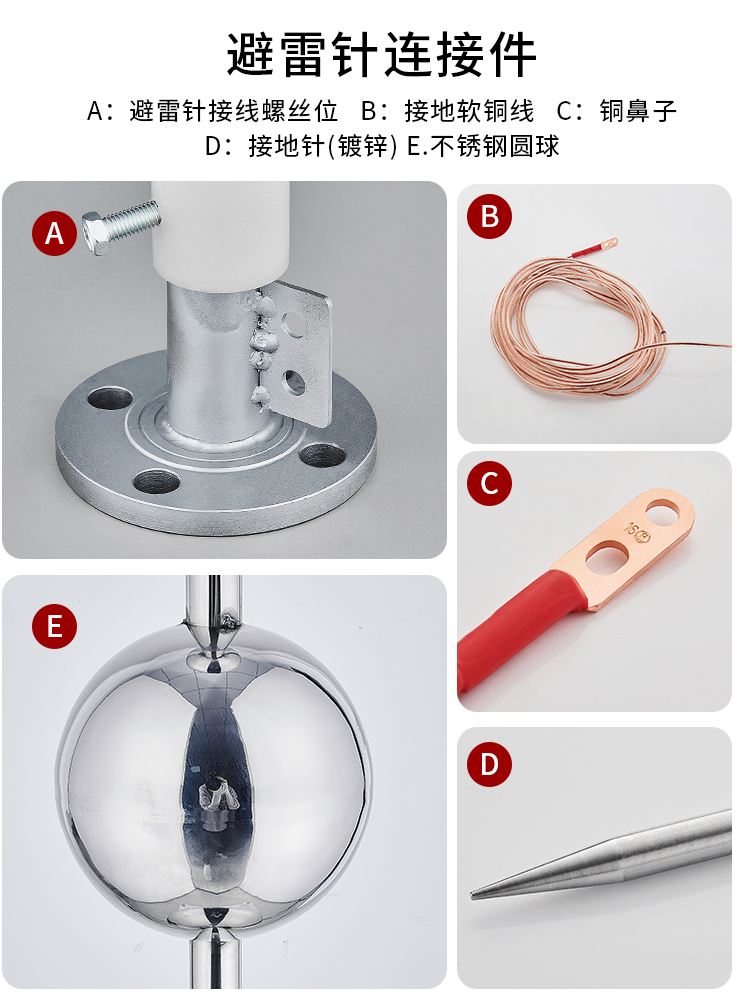 避雷针连接件

A：避雷针接线螺丝位　B：接地软铜线　C：铜鼻子
D：接地针(镀锌) E.不锈钢圆球

A

B

C

E

D