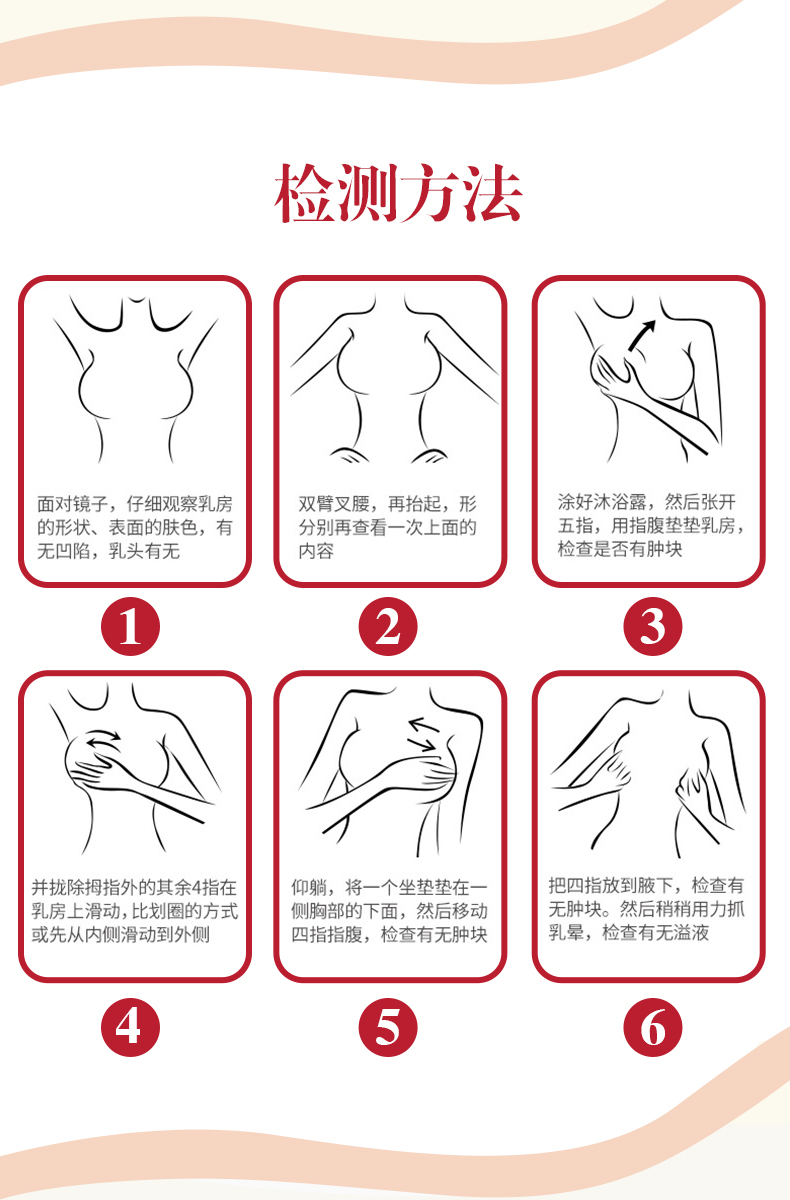 检测方法

面对镜子，仔细观察乳房的形状、表面的肤色，有无凹陷，乳头有无

1

双臂叉腰，再抬起，形分别再查看一次上面的内容

2

涂好沐浴露，然后张开五指，用指腹垫垫乳房，检查是否有肿块

3

并拢除拇指外的其余4指在乳房上滑动，比划圈的方式或先从内侧滑动到外侧

4

仰躺，将一个坐垫垫在一侧胸部的下面，然后移动四指指腹，检查有无肿块

5

把四指放到腋下，检查有无肿块。然后稍稍用力抓乳晕，检查有无溢液

6