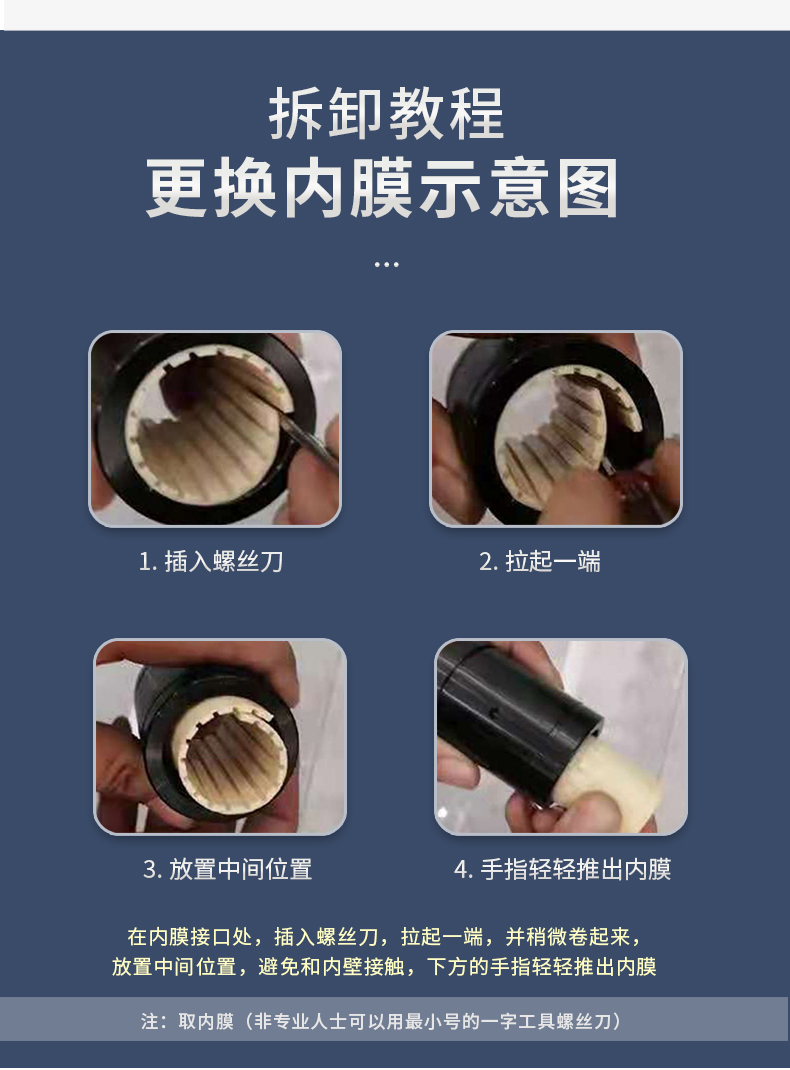 拆卸教程
更换内膜示意图
...

1. 插入螺丝刀

2. 拉起一端

3. 放置中间位置

4. 手指轻轻推出内膜

在内膜接口处，插入螺丝刀，拉起一端，并稍微卷起来，放置中间位置，避免和内壁接触，下方的手指轻轻推出内膜

注：取内膜（非专业人士可以用最小号的一字工具螺丝刀）