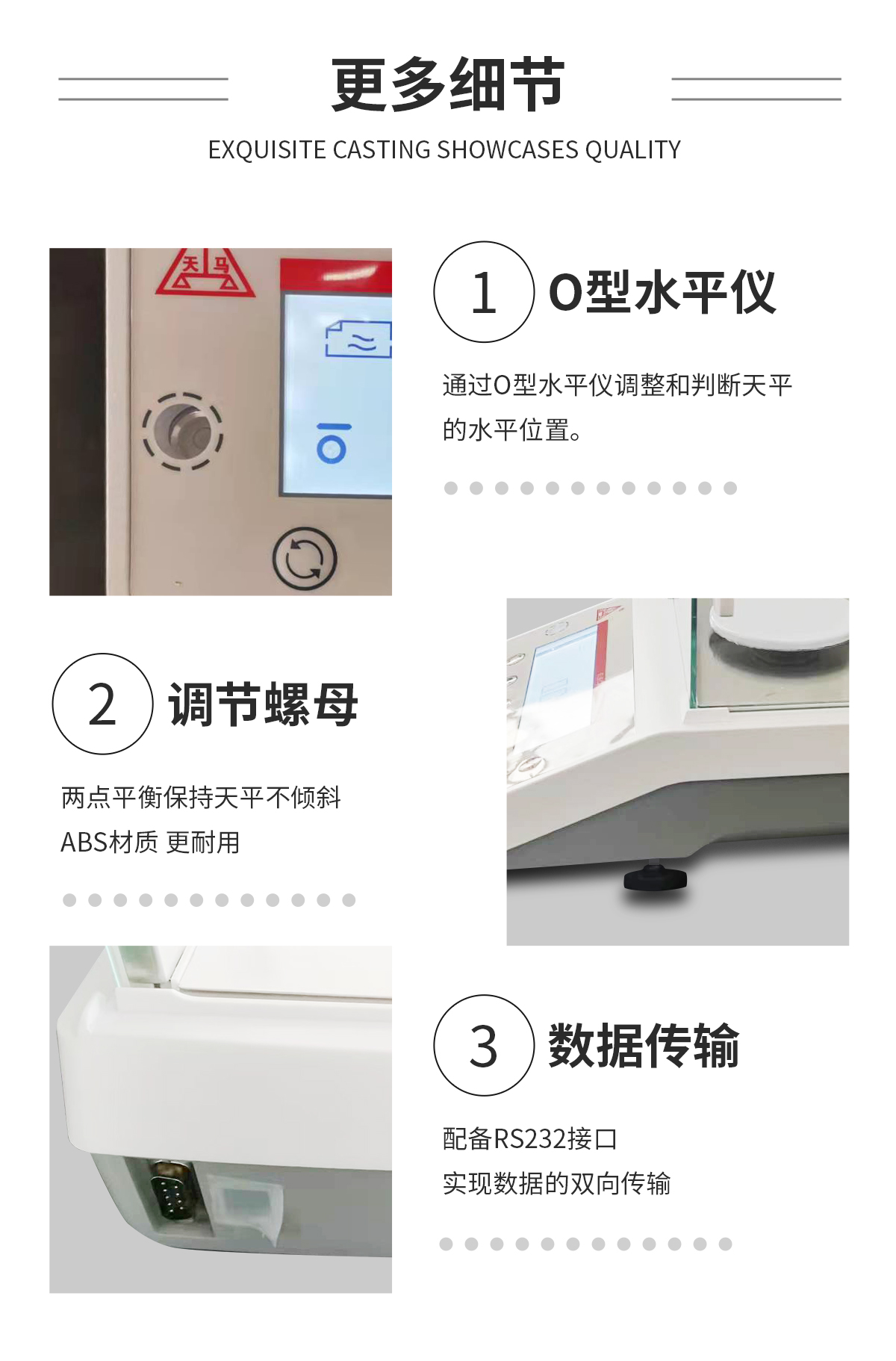 更多细节

EXQUISITE CASTING SHOWCASES QUALITY

天马

1 O型水平仪

通过O型水平仪调整和判断天平的水平位置。

2 调节螺母

两点平衡保持天平不倾斜
ABS材质 更耐用

3 数据传输

配备RS232接口
实现数据的双向传输