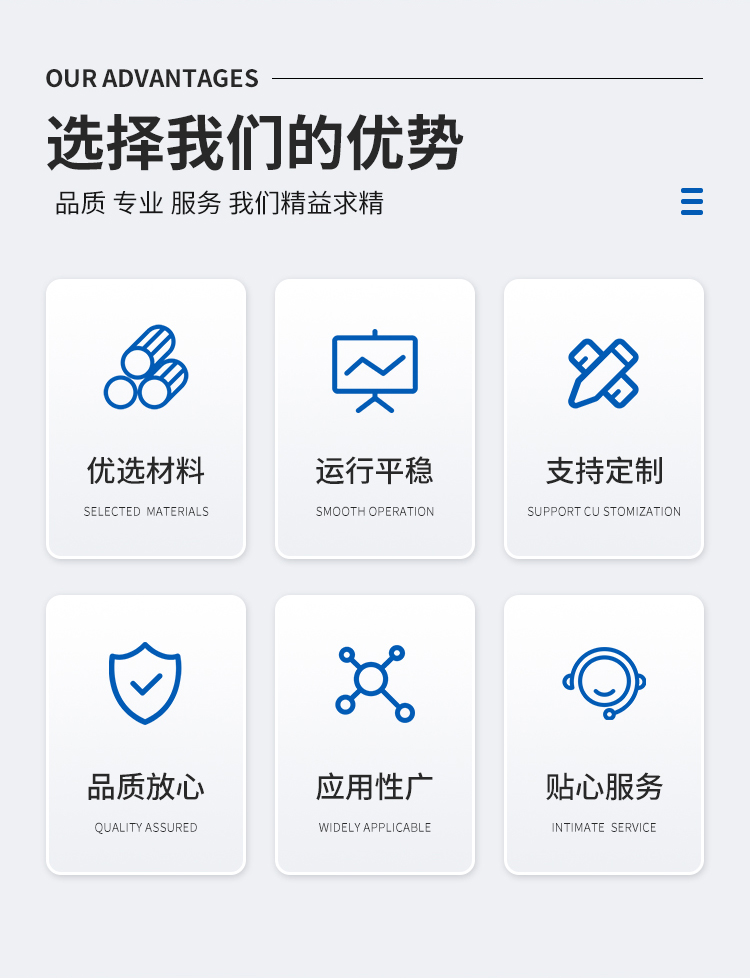 OUR ADVANTAGES

选择我们的优势

品质 专业 服务 我们精益求精

优选材料

SELECTED MATERIALS

运行平稳

SMOOTH OPERATION

支持定制

SUPPORT CU STOMIZATION

品质放心

QUALITY ASSURED

应用性广

WIDELY APPLICABLE

贴心服务

INTIMATE SERVICE