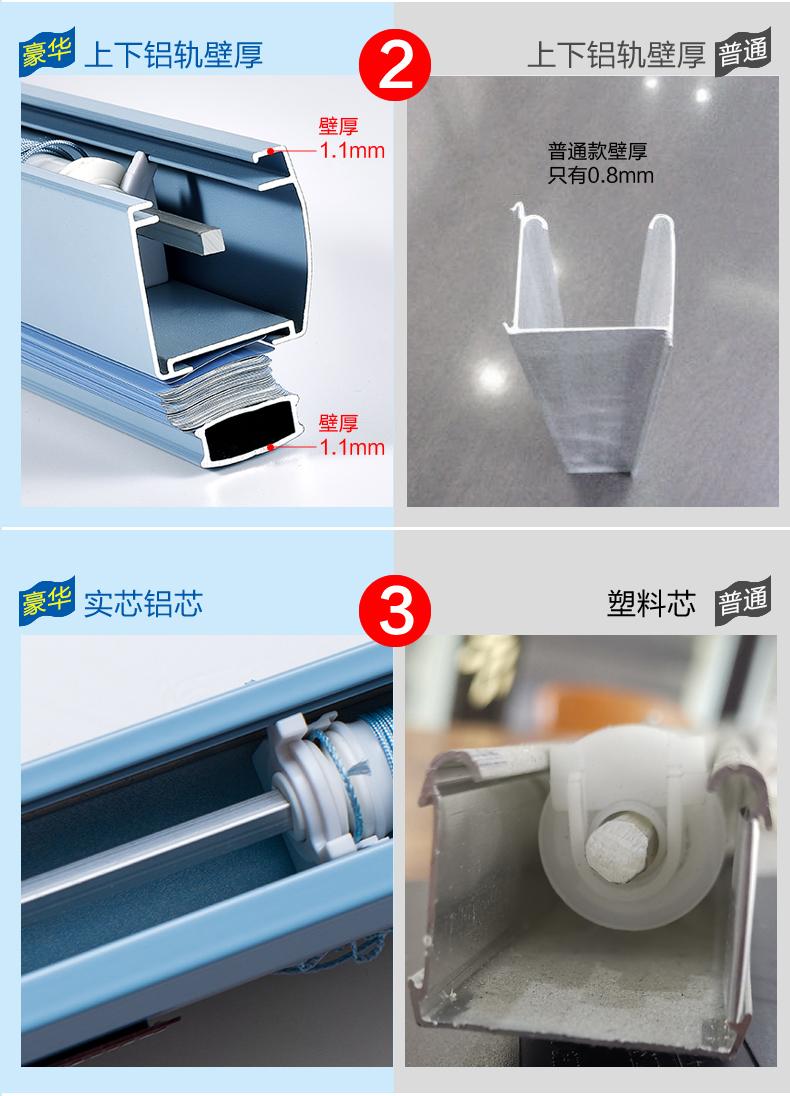 豪华 上下铝轨壁厚

2

上下铝轨壁厚 普通

壁厚 1.1mm

壁厚 1.1mm

普通款壁厚 只有0.8mm

豪华 实芯铝芯

3

塑料芯 普通