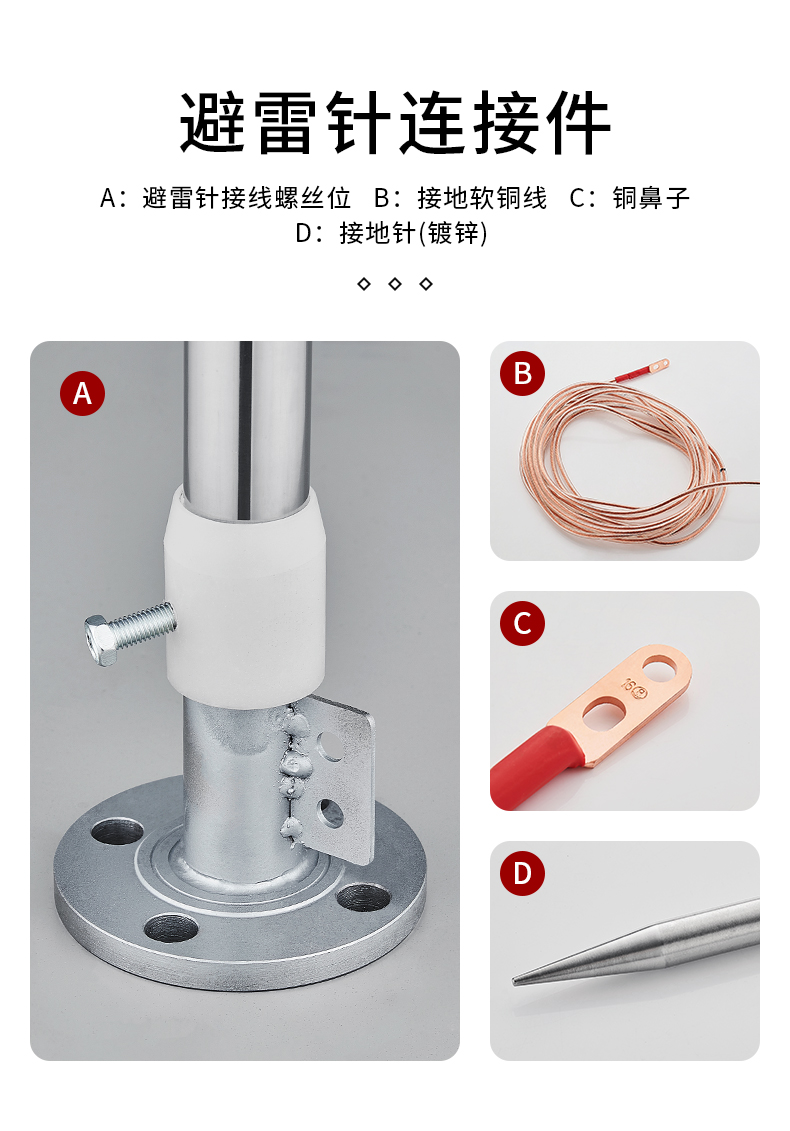 避雷针连接件

A：避雷针接线螺丝位 B：接地软铜线 C：铜鼻子
D：接地针(镀锌)

A

B

C

16

D