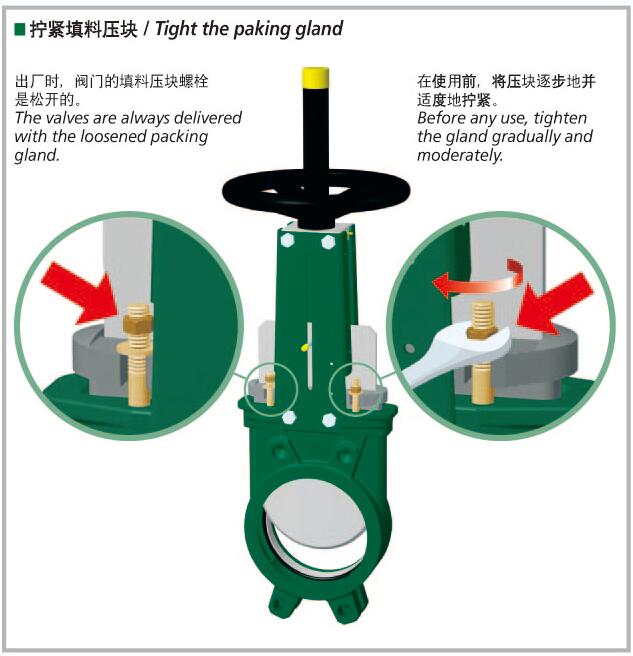 ■ 拧紧填料压块 / Tight the paking gland

出厂时，阀门的填料压块螺栓是松开的。
The valves are always delivered with the loosened packing gland.

在使用前，将压块逐步地并适度地拧紧。
Before any use, tighten the gland gradually and moderately.