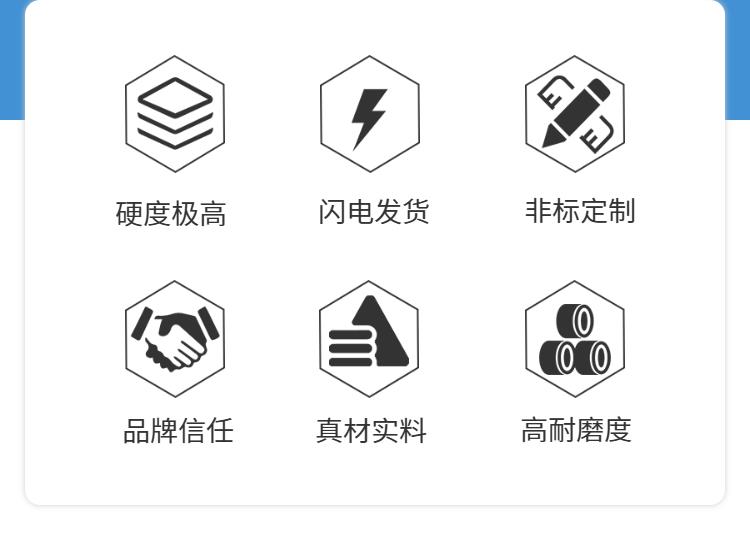 硬度极高

闪电发货

非标定制

品牌信任

真材实料

高耐磨度