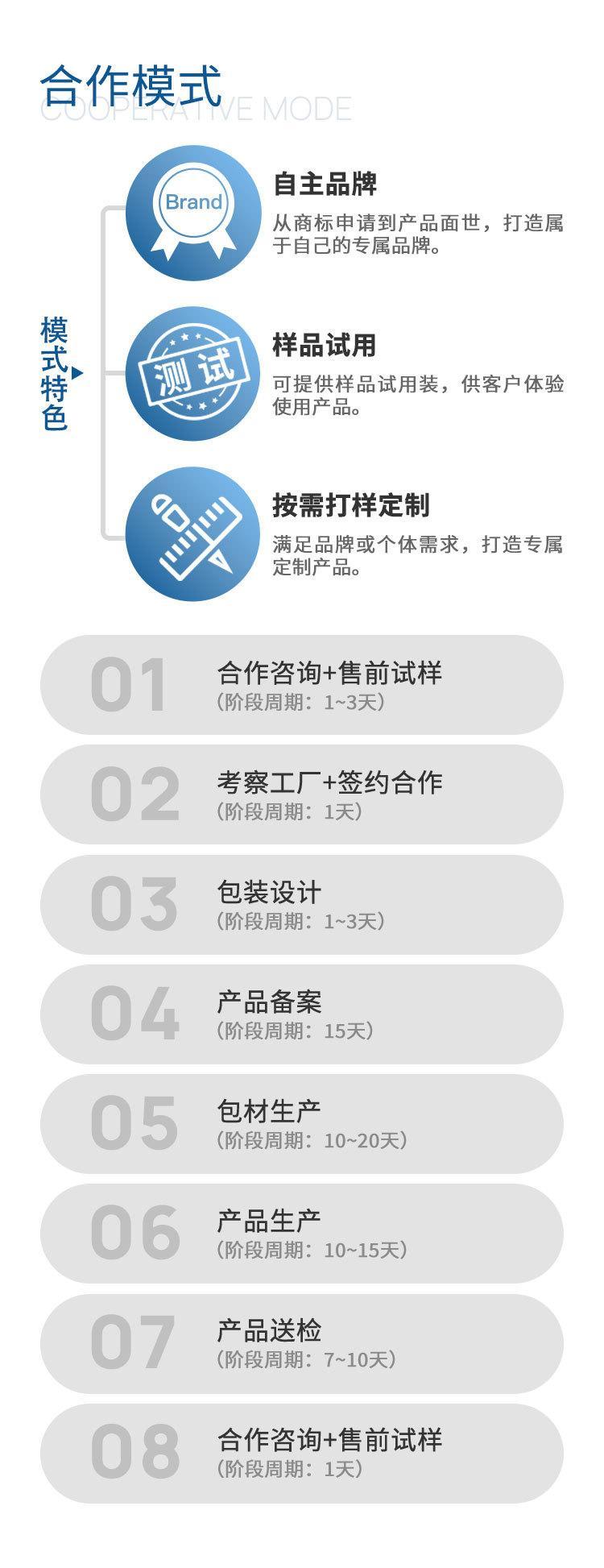 合作模式
COOPERATIVE MODE

模式特色

Brand

自主品牌
从商标申请到产品面世，打造属于自己的专属品牌。

测试

样品试用
可提供样品试用装，供客户体验使用产品。

按需打样定制
满足品牌或个体需求，打造专属定制产品。

01
合作咨询+售前试样
（阶段周期：1~3天）

02
考察工厂+签约合作
（阶段周期：1天）

03
包装设计
（阶段周期：1~3天）

04
产品备案
（阶段周期：15天）

05
包材生产
（阶段周期：10~20天）

06
产品生产
（阶段周期：10~15天）

07
产品送检
（阶段周期：7~10天）

08
合作咨询+售前试样
（阶段周期：1天）