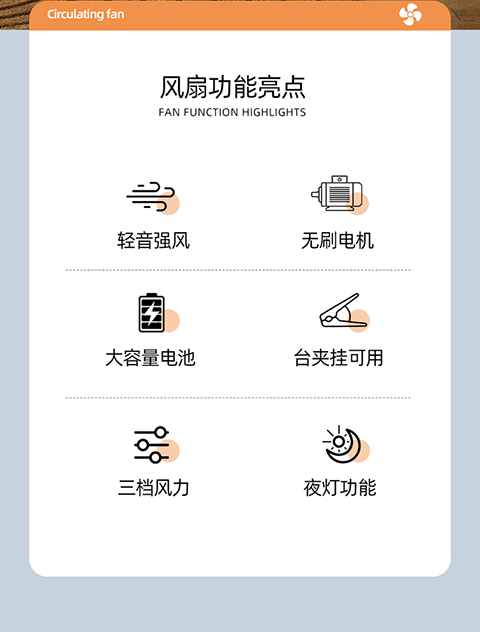 Circulating fan

风扇功能亮点

FAN FUNCTION HIGHLIGHTS

轻音强风

无刷电机

大容量电池

台夹挂可用

三档风力

夜灯功能