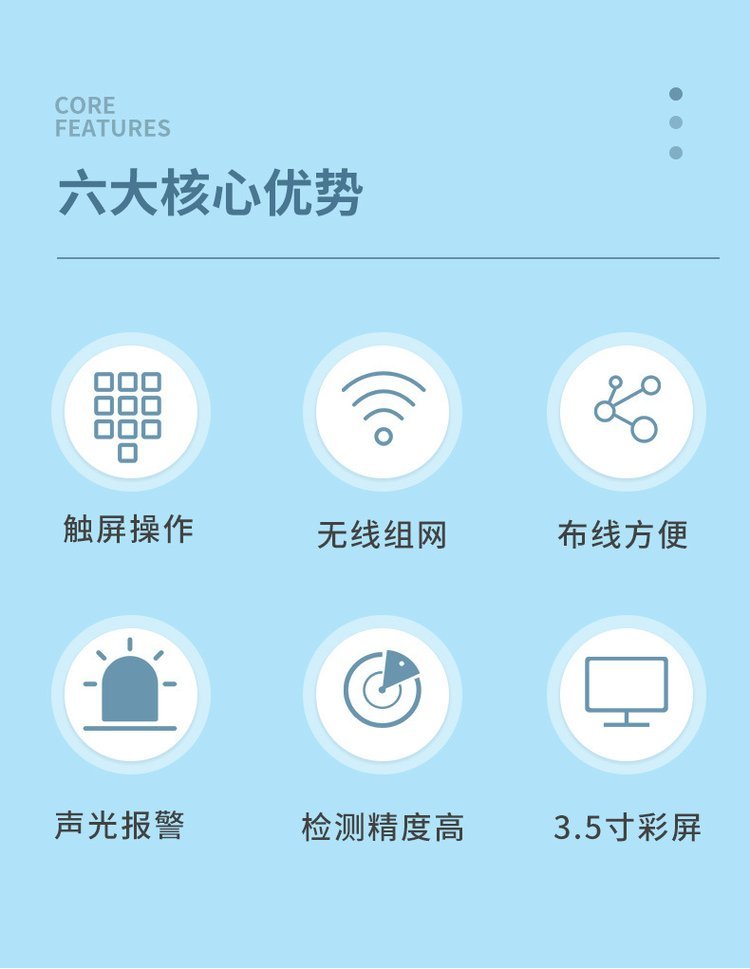 CORE
FEATURES

六大核心优势

触屏操作

无线组网

布线方便

声光报警

检测精度高

3.5寸彩屏